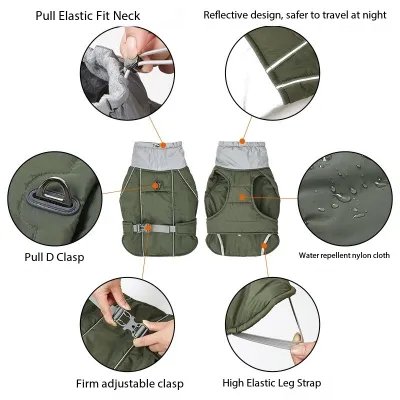 Pull Elastic Fit Neck

Reflective design, safer to travel at night

Pull D Clasp

Water repellent nylon cloth

Firm adjustable clasp

High Elastic Leg Strap