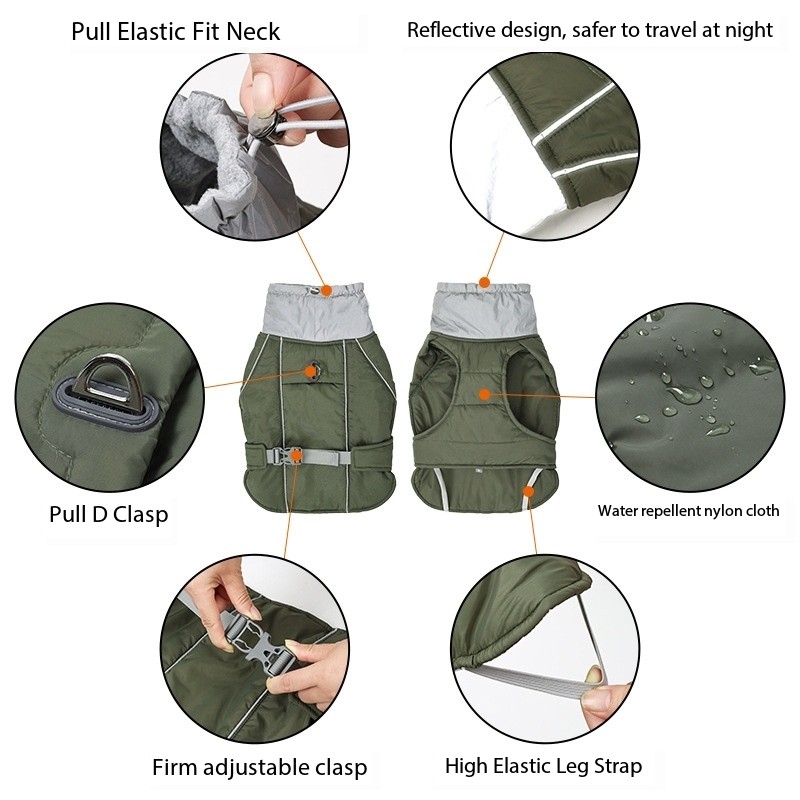 Pull Elastic Fit Neck

Reflective design, safer to travel at night

Pull D Clasp

Water repellent nylon cloth

Firm adjustable clasp

High Elastic Leg Strap