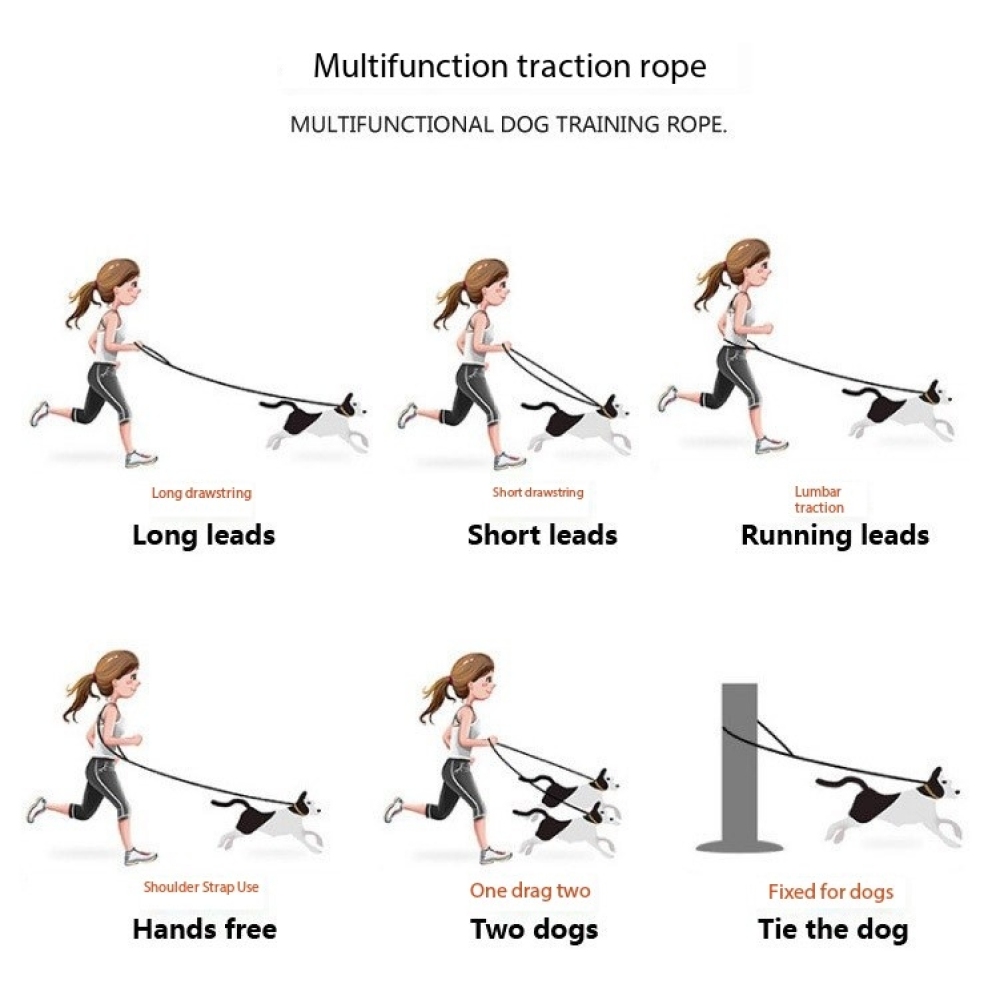 Multifunction traction rope

MULTIFUNCTIONAL DOG TRAINING ROPE.

Long drawstring
Long leads

Short drawstring
Short leads

Lumbar traction
Running leads

Shoulder Strap Use
Hands free

One drag two
Two dogs

Fixed for dogs
Tie the dog