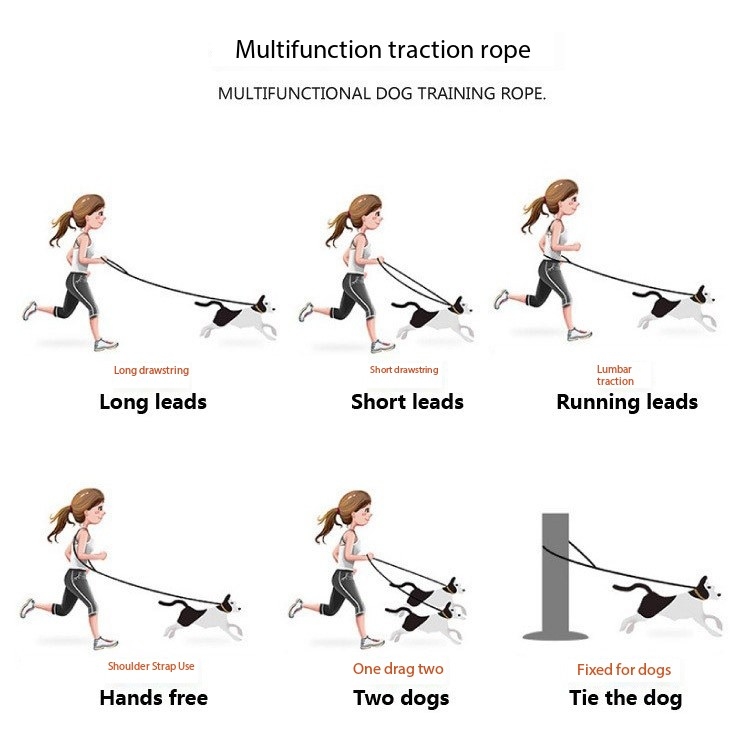 Multifunction traction rope

MULTIFUNCTIONAL DOG TRAINING ROPE.

Long drawstring
Long leads

Short drawstring
Short leads

Lumbar traction
Running leads

Shoulder Strap Use
Hands free

One drag two
Two dogs

Fixed for dogs
Tie the dog