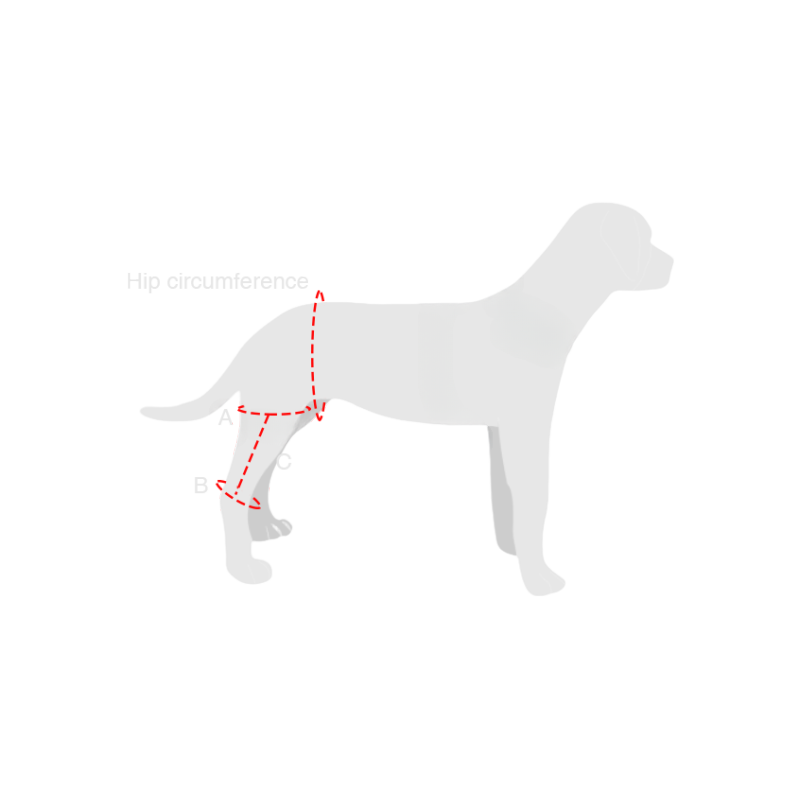 Hip circumference

A

C

B