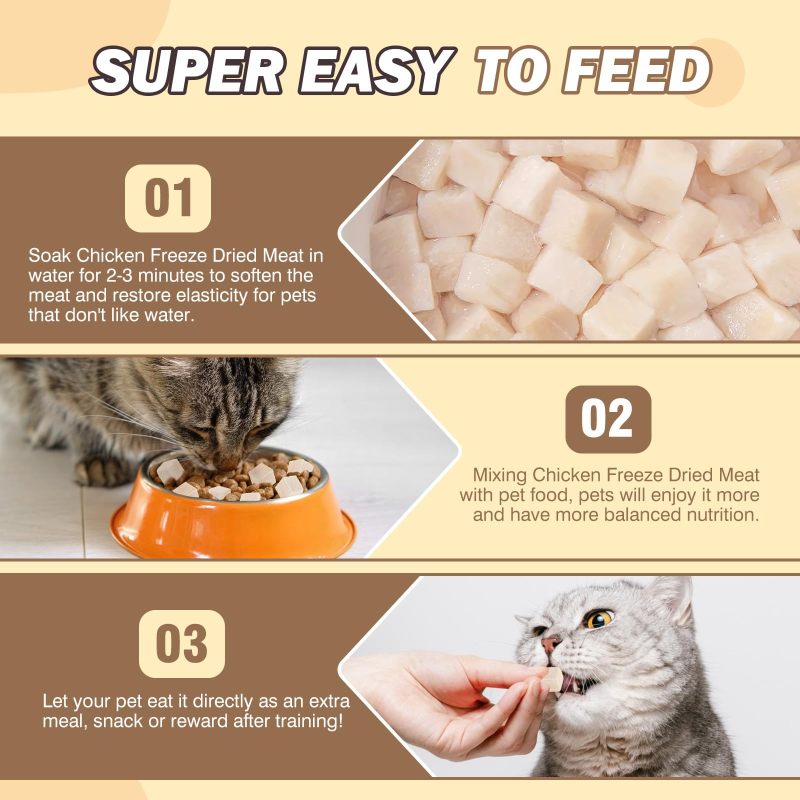 SUPER EASY TO FEED

01

Soak Chicken Freeze Dried Meat in water for 2-3 minutes to soften the meat and restore elasticity for pets that don't like water.

02

Mixing Chicken Freeze Dried Meat with pet food, pets will enjoy it more and have more balanced nutrition.

03

Let your pet eat it directly as an extra meal, snack or reward after training!