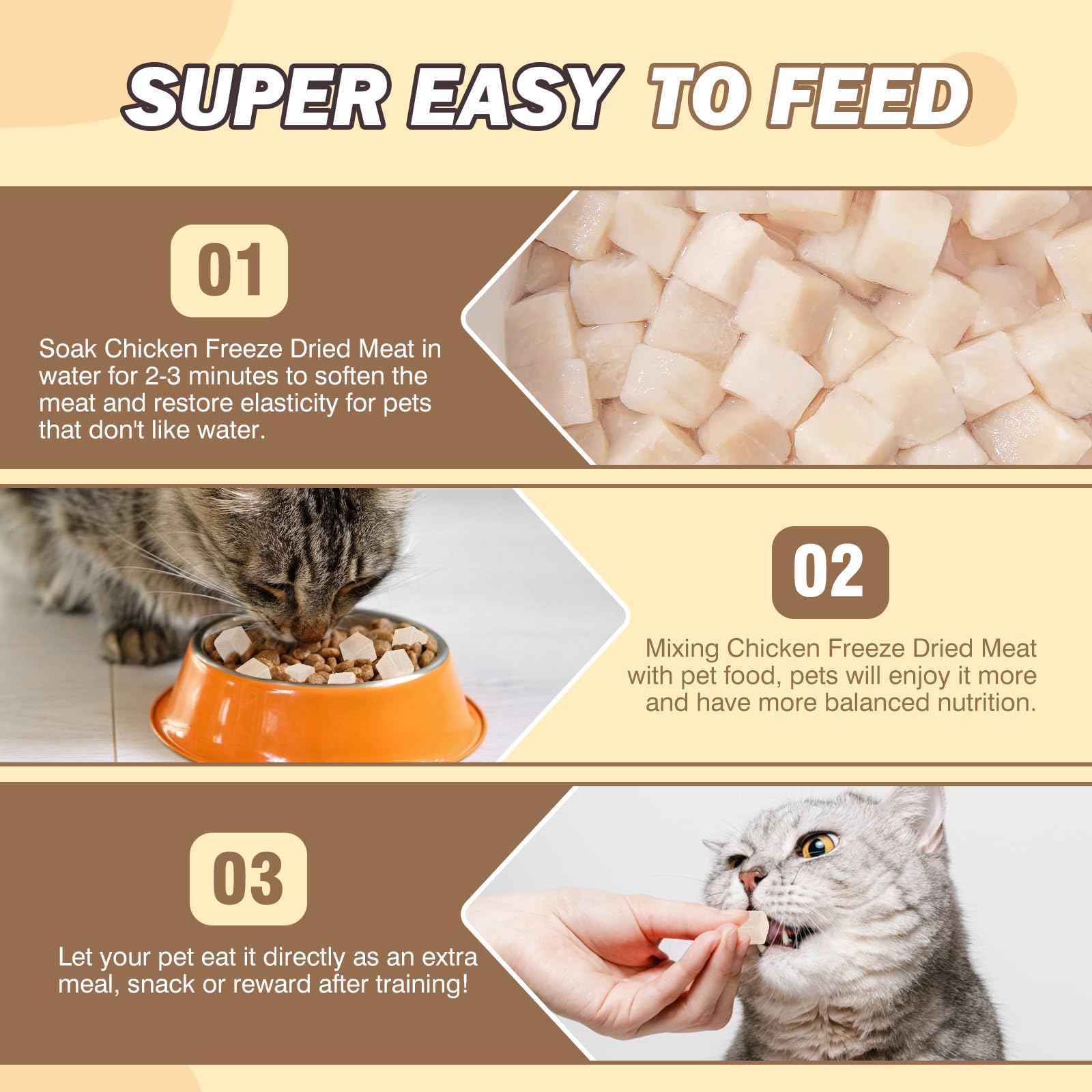 SUPER EASY TO FEED

01

Soak Chicken Freeze Dried Meat in water for 2-3 minutes to soften the meat and restore elasticity for pets that don't like water.

02

Mixing Chicken Freeze Dried Meat with pet food, pets will enjoy it more and have more balanced nutrition.

03

Let your pet eat it directly as an extra meal, snack or reward after training!