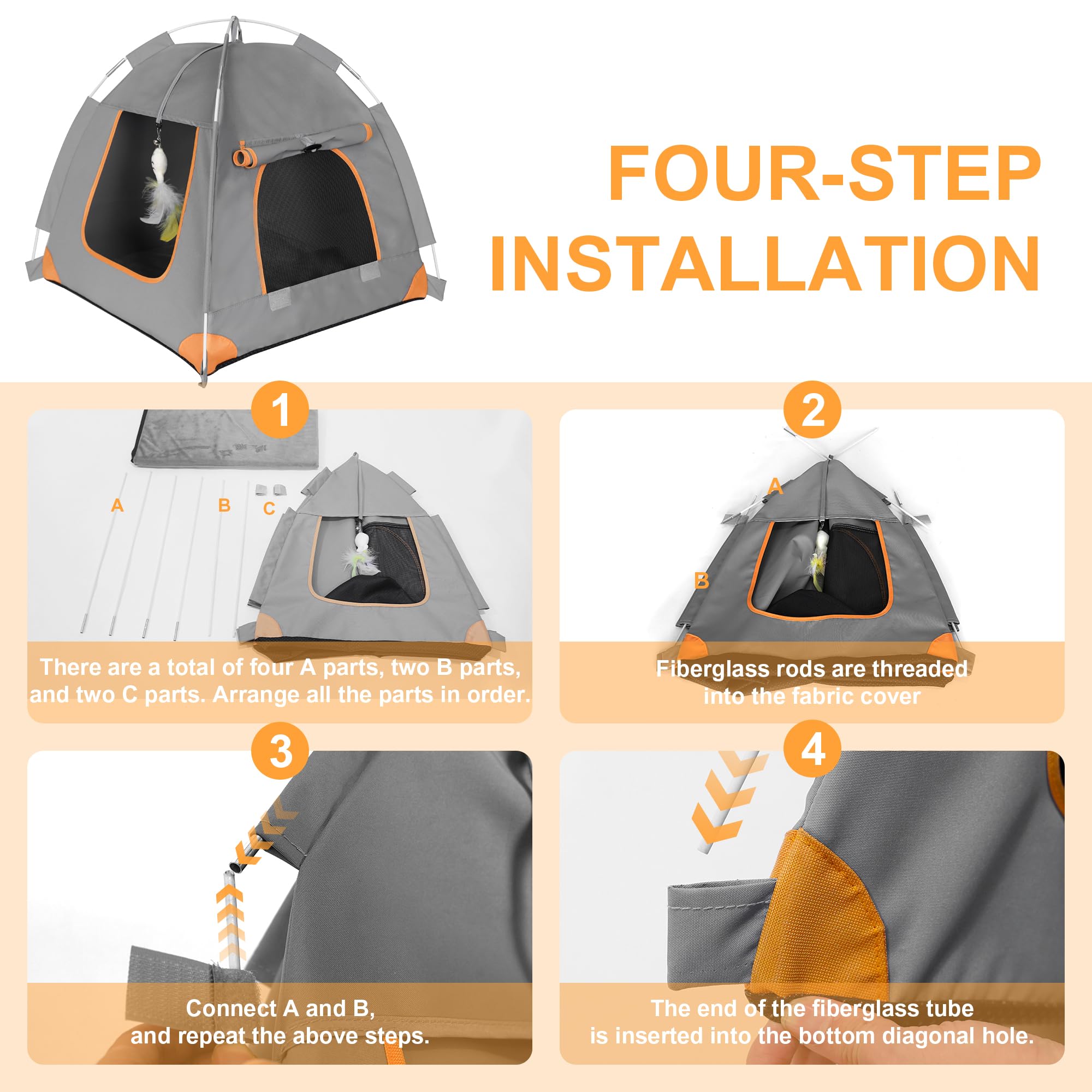 FOUR-STEP INSTALLATION

1

A

B

C

There are a total of four A parts, two B parts, and two C parts. Arrange all the parts in order.

2

A

B

Fiberglass rods are threaded into the fabric cover

3

Connect A and B, and repeat the above steps.

4

The end of the fiberglass tube is inserted into the bottom diagonal hole.