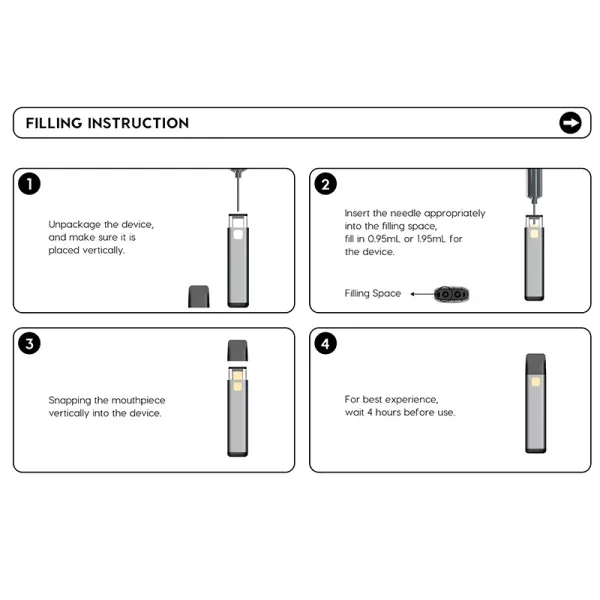 FILLING INSTRUCTION

1

Unpackage the device, and make sure it is placed vertically.

2

Insert the needle appropriately into the filling space, fill in 0.95mL or 1.95mL for the device.

Filling Space

3

Snapping the mouthpiece vertically into the device.

4

For best experience, wait 4 hours before use.