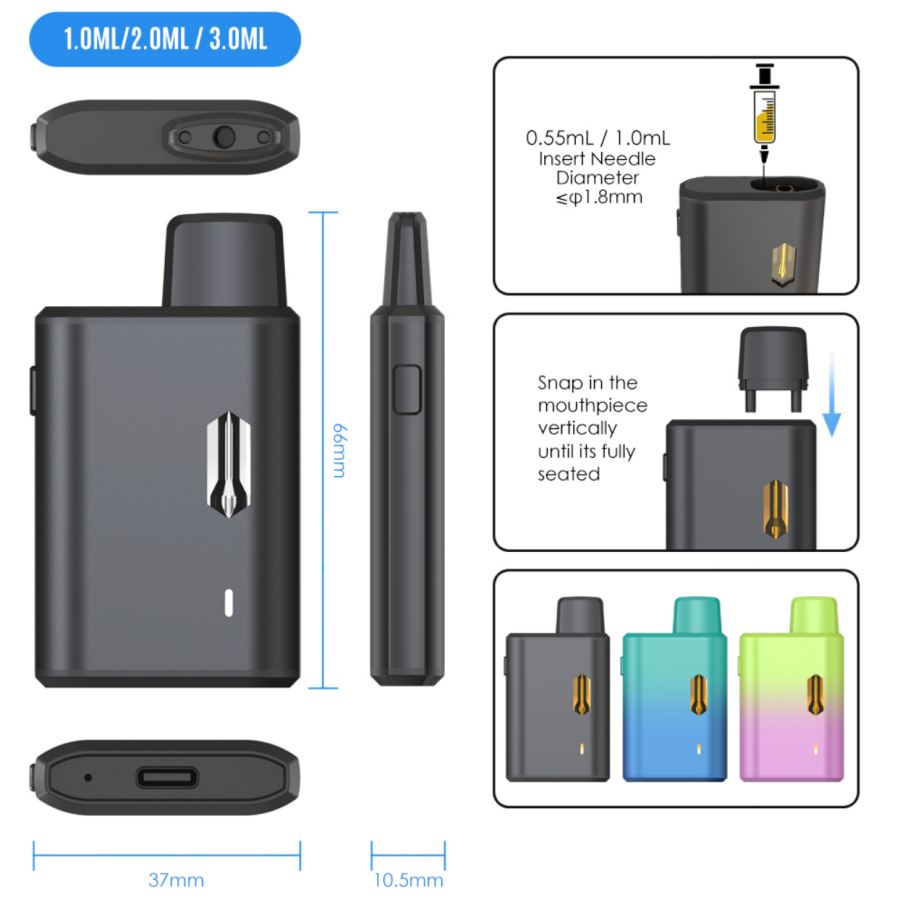 1.0ML/2.0ML / 3.0ML

66mm

37mm

10.5mm

0.55mL / 1.0mL
Insert Needle
Diameter
≤φ1.8mm

Snap in the mouthpiece vertically until its fully seated