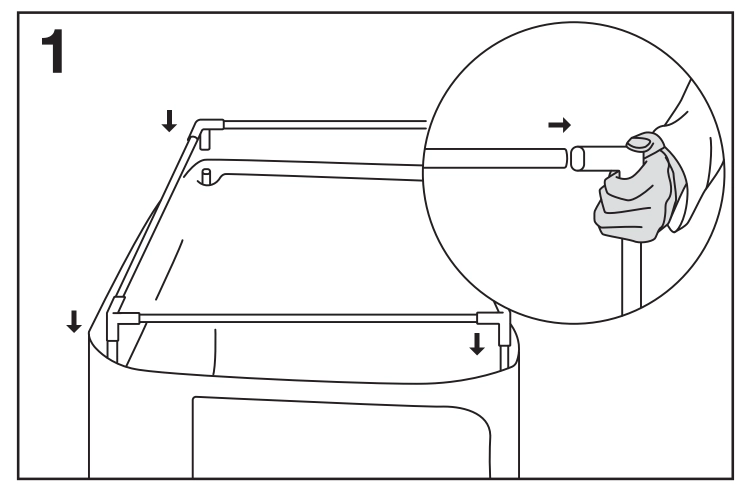 1