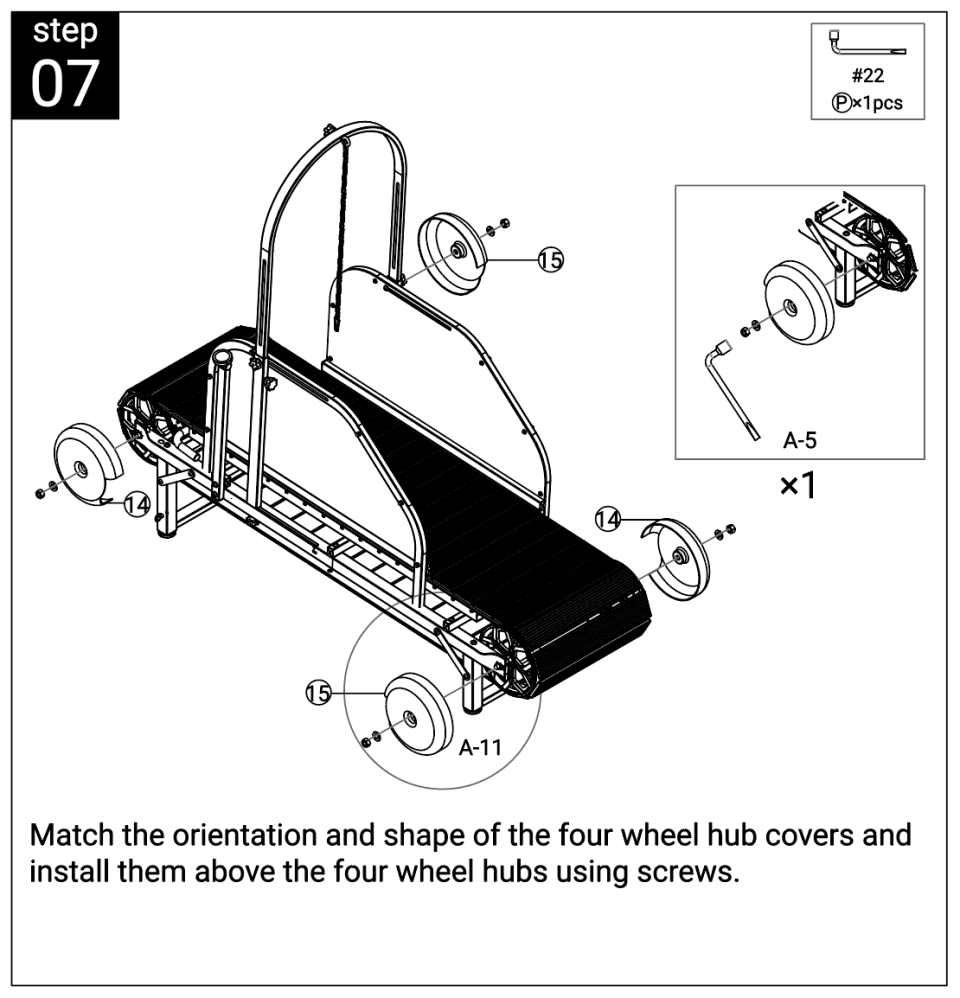 step
07

#22
Ⓟ×1pcs

15

A-5
×1

14

14

15

A-11

Match the orientation and shape of the four wheel hub covers and install them above the four wheel hubs using screws.