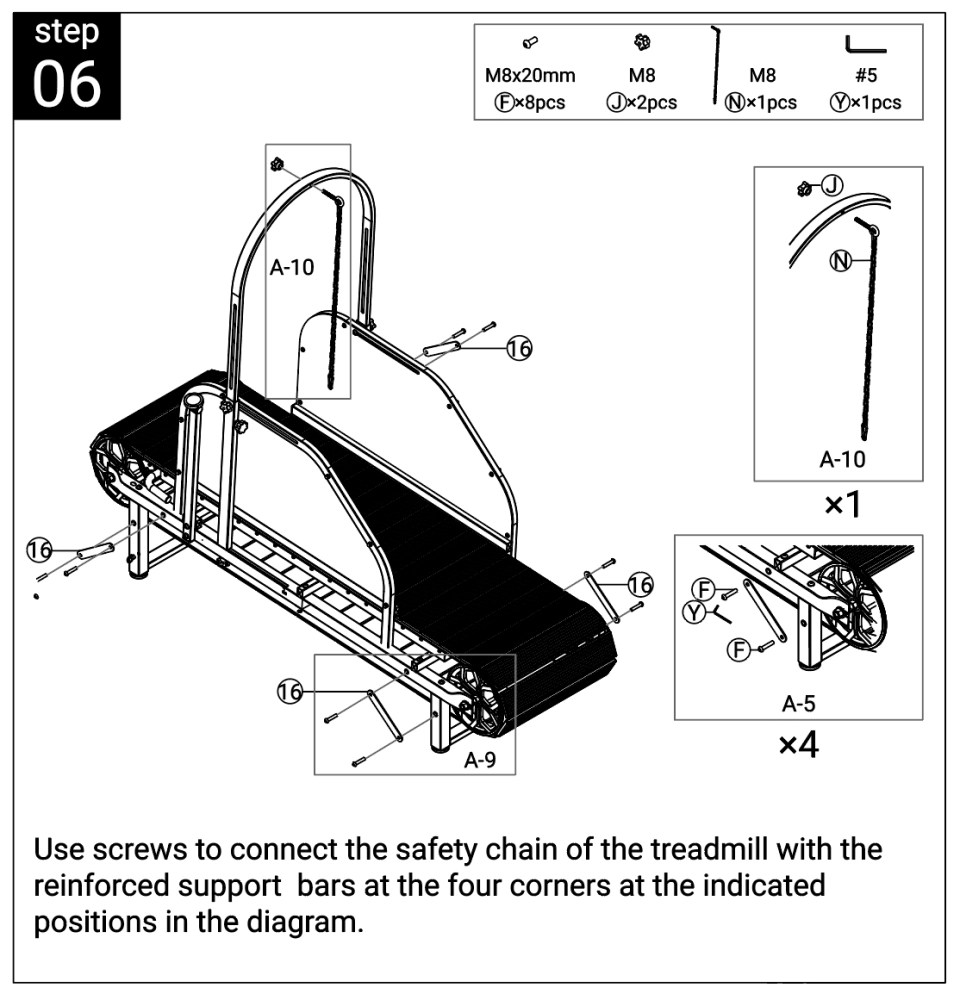 step
06

| M8x20mm | M8 | M8 | #5 |
|---|---|---|---|
| Ⓕ×8pcs | Ⓙ×2pcs | Ⓝ×1pcs | Ⓨ×1pcs |

A-10

16

16

16

16

A-9

Ⓙ

Ⓝ

A-10

×1

Ⓕ

Ⓨ

Ⓕ

A-5

×4

Use screws to connect the safety chain of the treadmill with the reinforced support bars at the four corners at the indicated positions in the diagram.