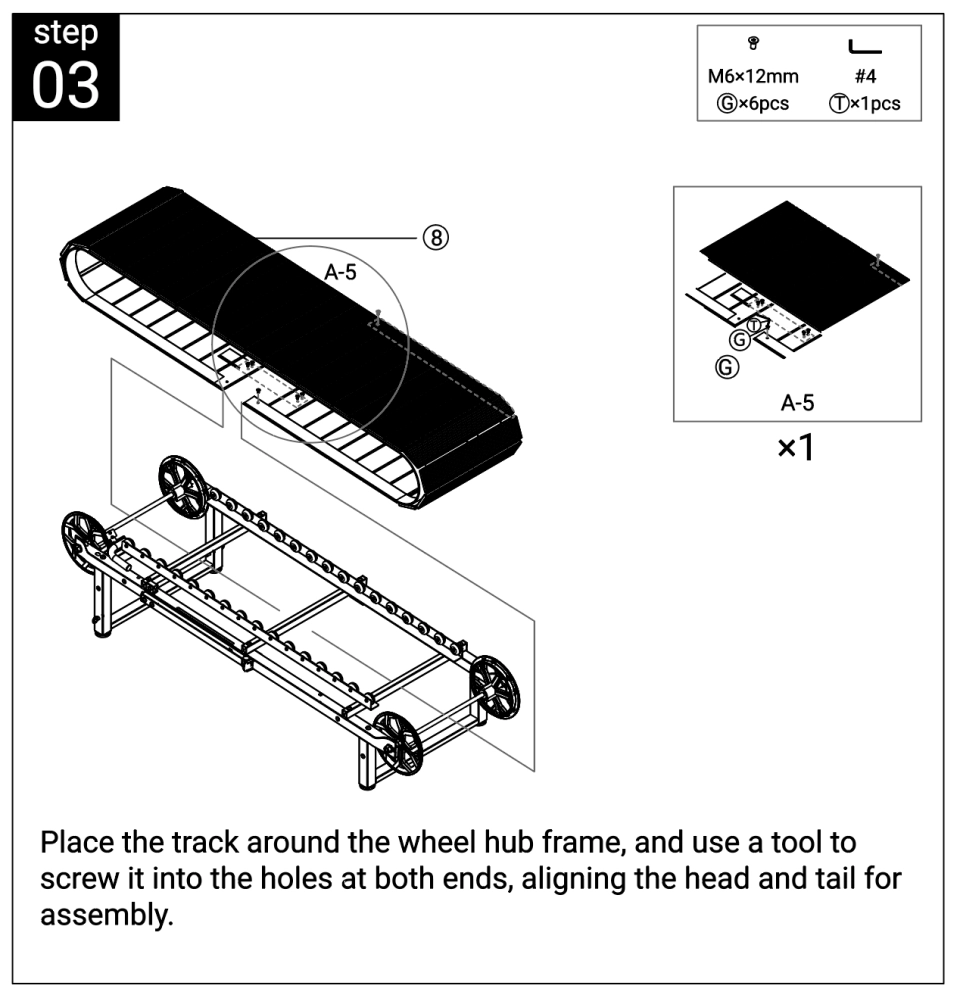 step
03

M6×12mm
Ⓖ×6pcs

#4
Ⓣ×1pcs

⑧
A-5

Ⓣ
Ⓖ
Ⓖ
A-5
×1

Place the track around the wheel hub frame, and use a tool to screw it into the holes at both ends, aligning the head and tail for assembly.