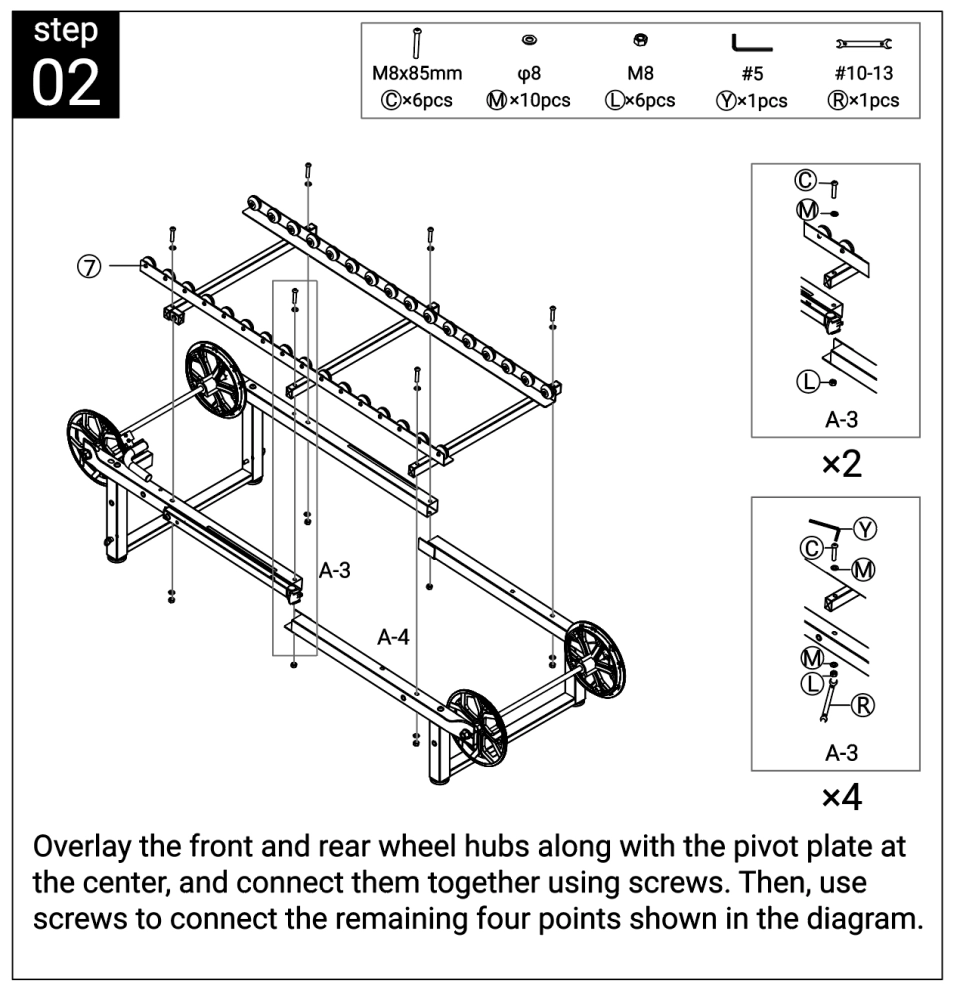 step
02

| M8x85mm | φ8 | M8 | #5 | #10-13 |
|---|---|---|---|---|
| Ⓒ×6pcs | Ⓜ×10pcs | Ⓛ×6pcs | Ⓨ×1pcs | Ⓡ×1pcs |

⑦

A-3

A-4

Ⓒ
Ⓜ
Ⓛ
A-3
×2

Ⓨ
Ⓒ
Ⓜ
Ⓜ
Ⓛ
Ⓡ
A-3
×4

Overlay the front and rear wheel hubs along with the pivot plate at the center, and connect them together using screws. Then, use screws to connect the remaining four points shown in the diagram.