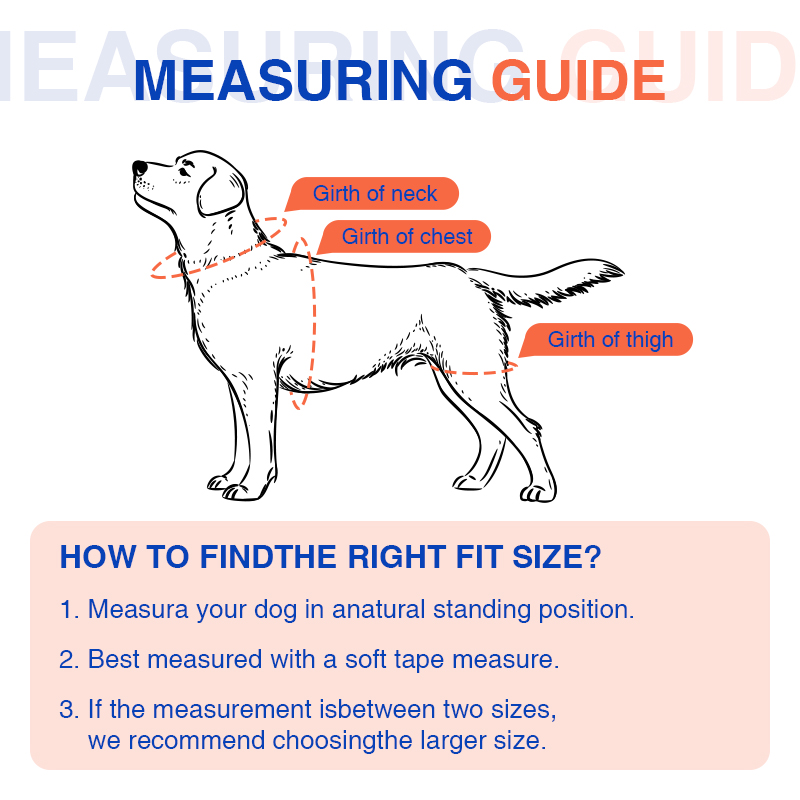 MEASURING GUIDE

MEASURING GUIDE

Girth of neck

Girth of chest

Girth of thigh

HOW TO FINDTHE RIGHT FIT SIZE?

1. Measura your dog in anatural standing position.

2. Best measured with a soft tape measure.

3. If the measurement isbetween two sizes, we recommend choosingthe larger size.