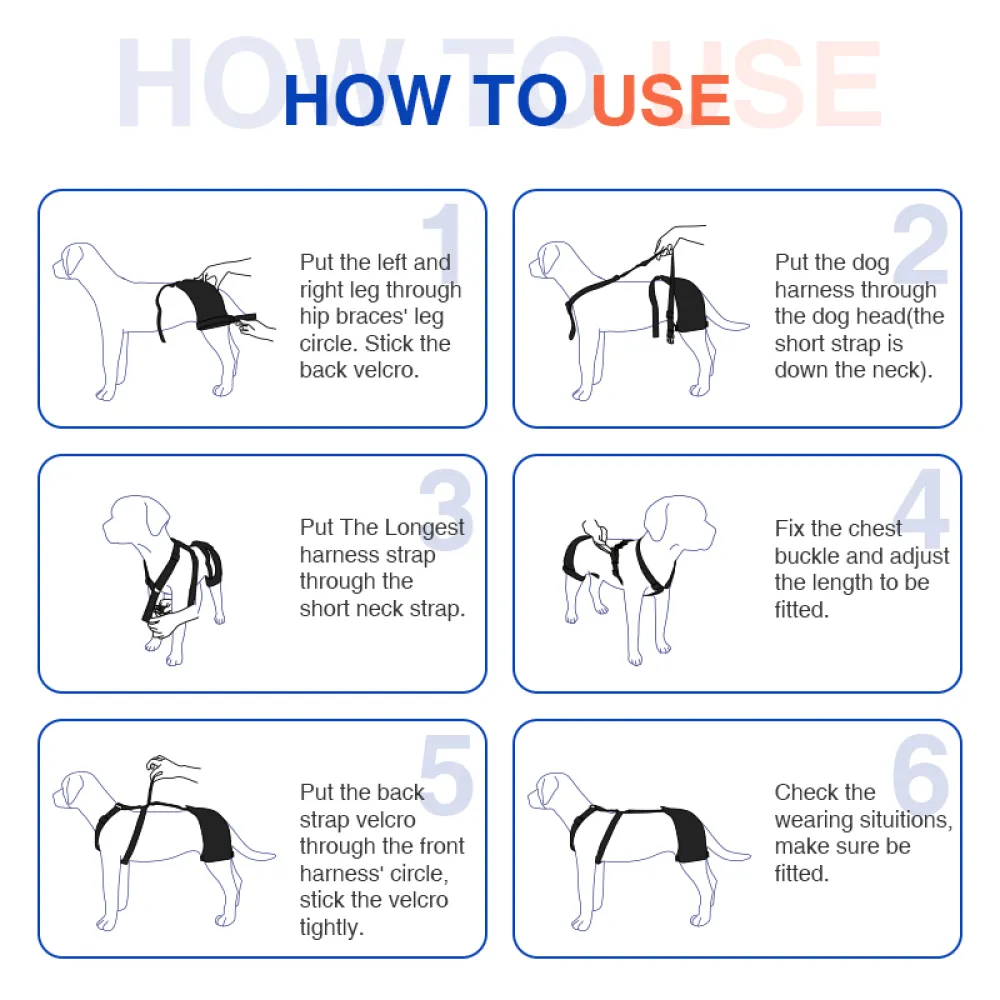 HOW TO USE

HOW TO USE

1
Put the left and right leg through hip braces' leg circle. Stick the back velcro.

2
Put the dog harness through the dog head(the short strap is down the neck).

3
Put The Longest harness strap through the short neck strap.

4
Fix the chest buckle and adjust the length to be fitted.

5
Put the back strap velcro through the front harness' circle, stick the velcro tightly.

6
Check the wearing situitions, make sure be fitted.