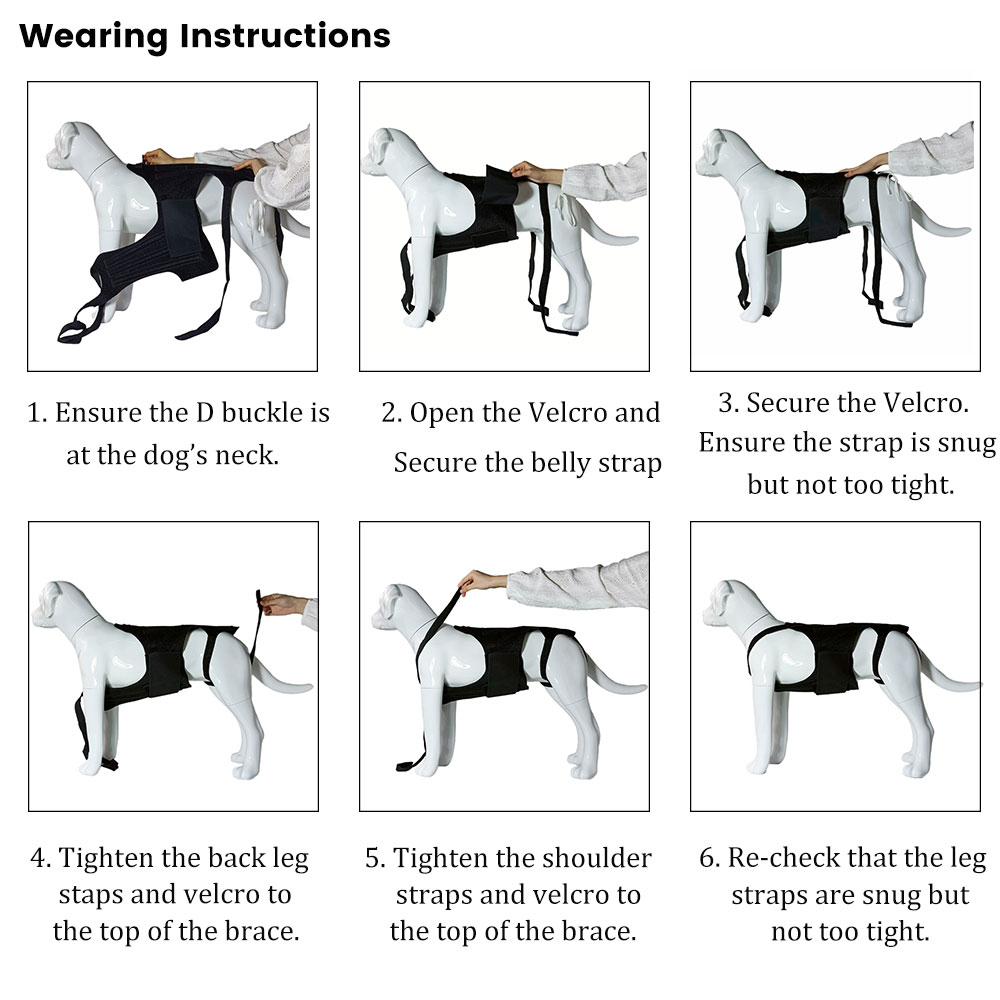 Wearing Instructions

1. Ensure the D buckle is at the dog's neck.

2. Open the Velcro and Secure the belly strap

3. Secure the Velcro. Ensure the strap is snug but not too tight.

4. Tighten the back leg staps and velcro to the top of the brace.

5. Tighten the shoulder straps and velcro to the top of the brace.

6. Re-check that the leg straps are snug but not too tight.