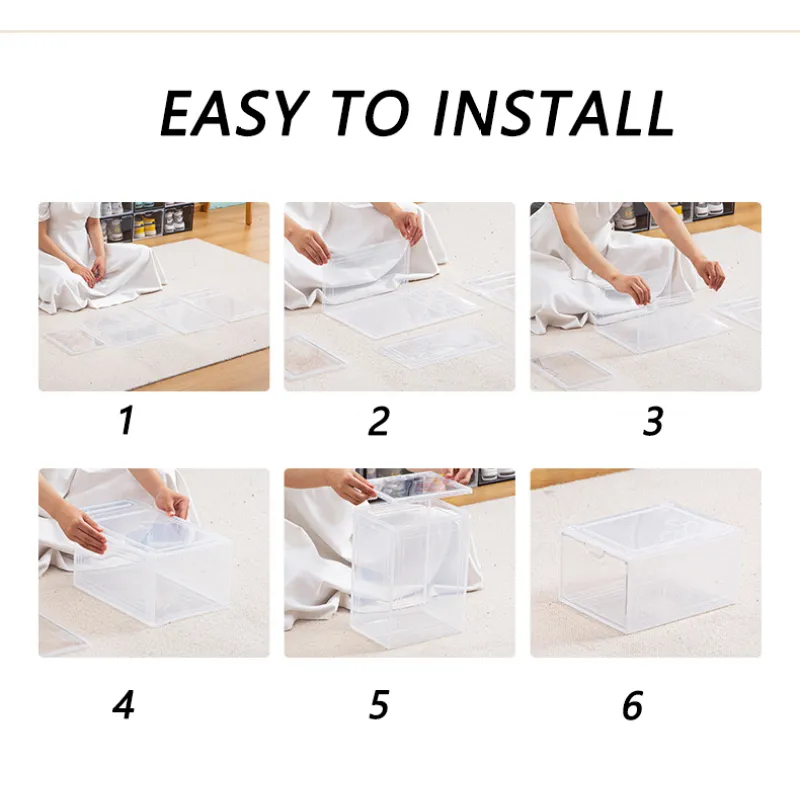 EASY TO INSTALL

1

2

3

4

5

6