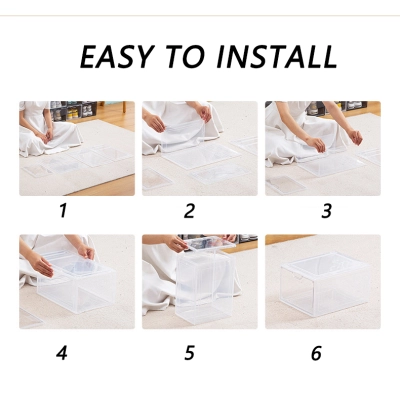 EASY TO INSTALL

1

2

3

4

5

6