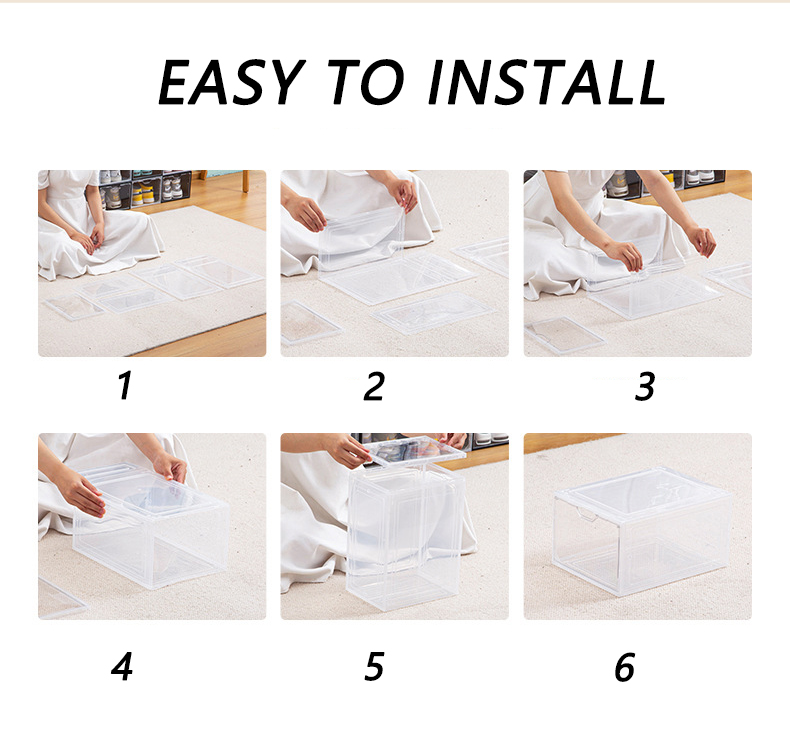 EASY TO INSTALL

1

2

3

4

5

6