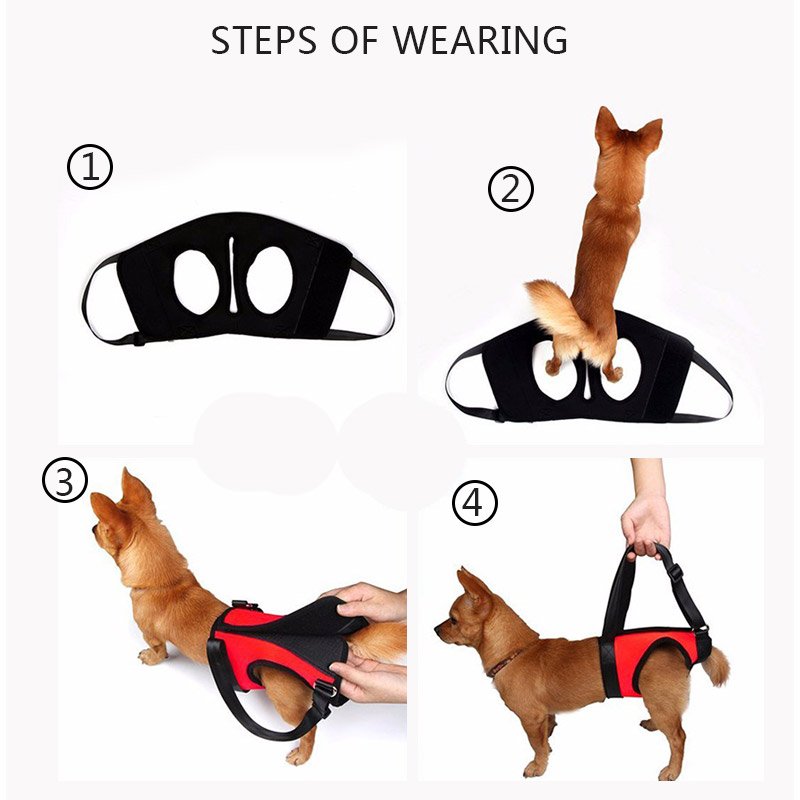 STEPS OF WEARING

①

②

③

④