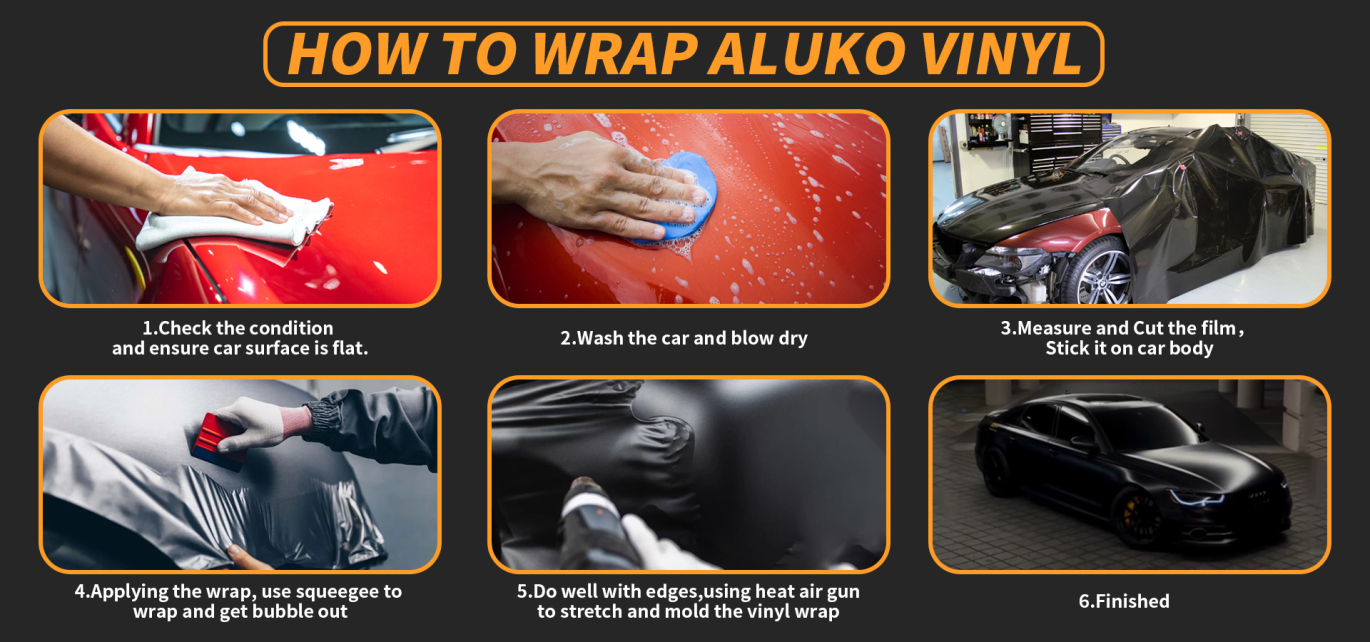 HOW TO WRAP ALUKO VINYL

1.Check the condition and ensure car surface is flat.

2.Wash the car and blow dry

3.Measure and Cut the film, Stick it on car body

4.Applying the wrap, use squeegee to wrap and get bubble out

5.Do well with edges,using heat air gun to stretch and mold the vinyl wrap

6.Finished