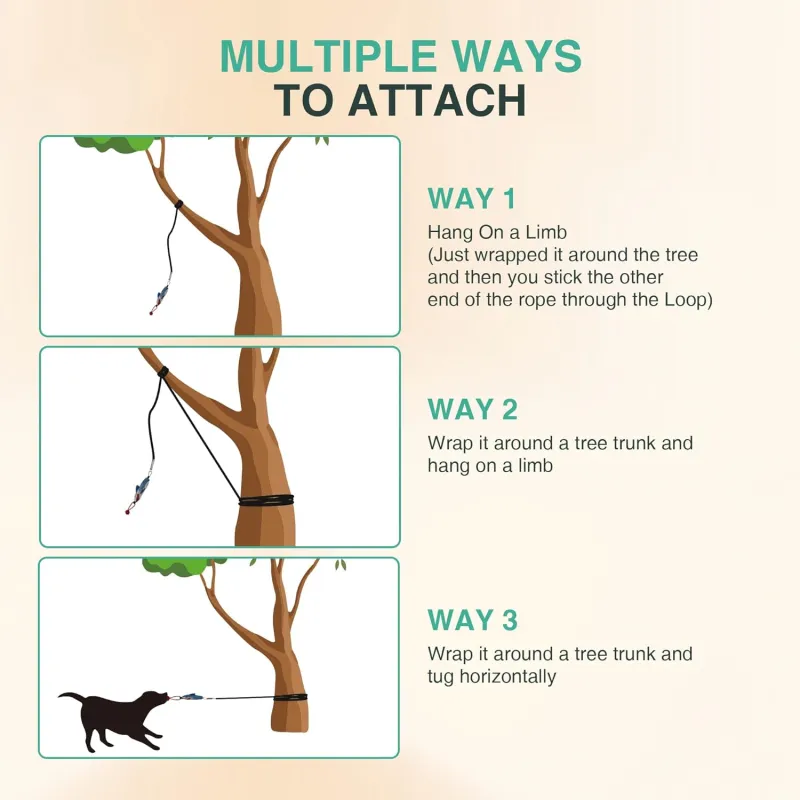 MULTIPLE WAYS
TO ATTACH

WAY 1
Hang On a Limb
(Just wrapped it around the tree and then you stick the other end of the rope through the Loop)

WAY 2
Wrap it around a tree trunk and hang on a limb

WAY 3
Wrap it around a tree trunk and tug horizontally