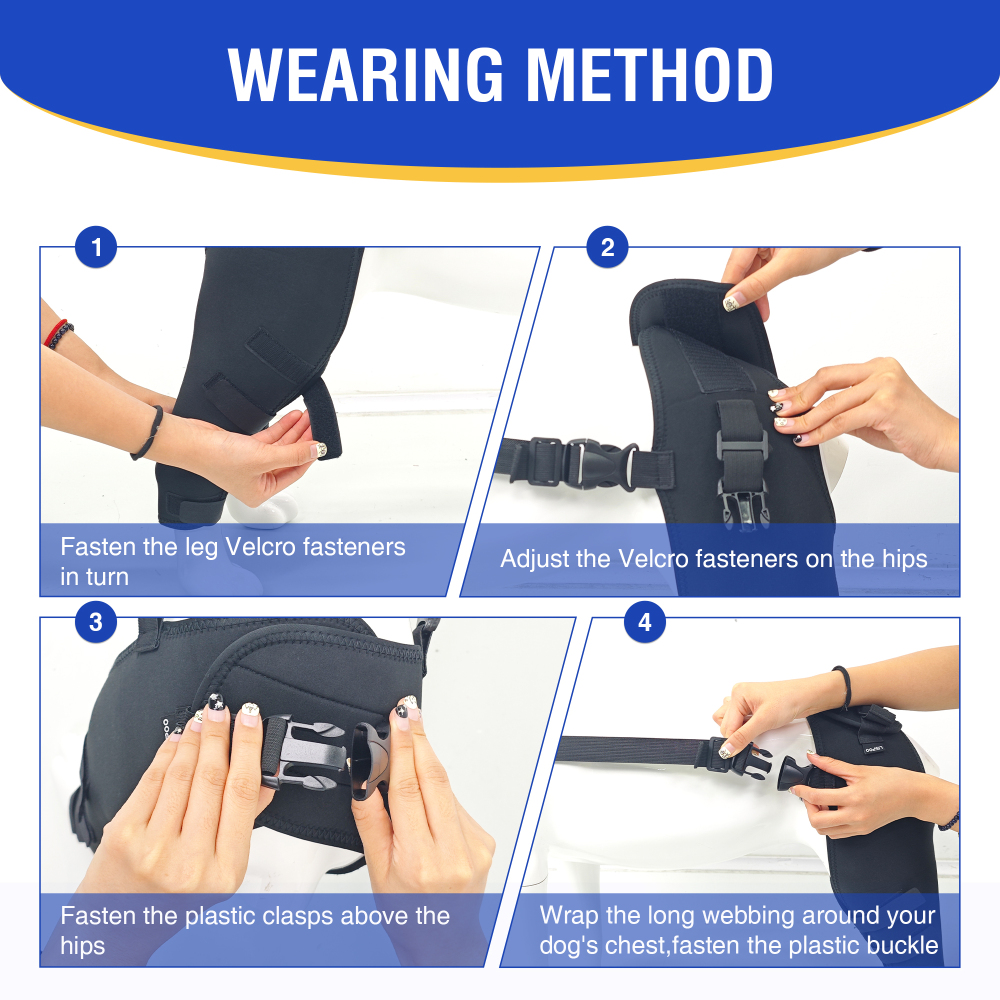 WEARING METHOD

1

Fasten the leg Velcro fasteners in turn

2

Adjust the Velcro fasteners on the hips

3

Fasten the plastic clasps above the hips

4

Wrap the long webbing around your dog's chest,fasten the plastic buckle