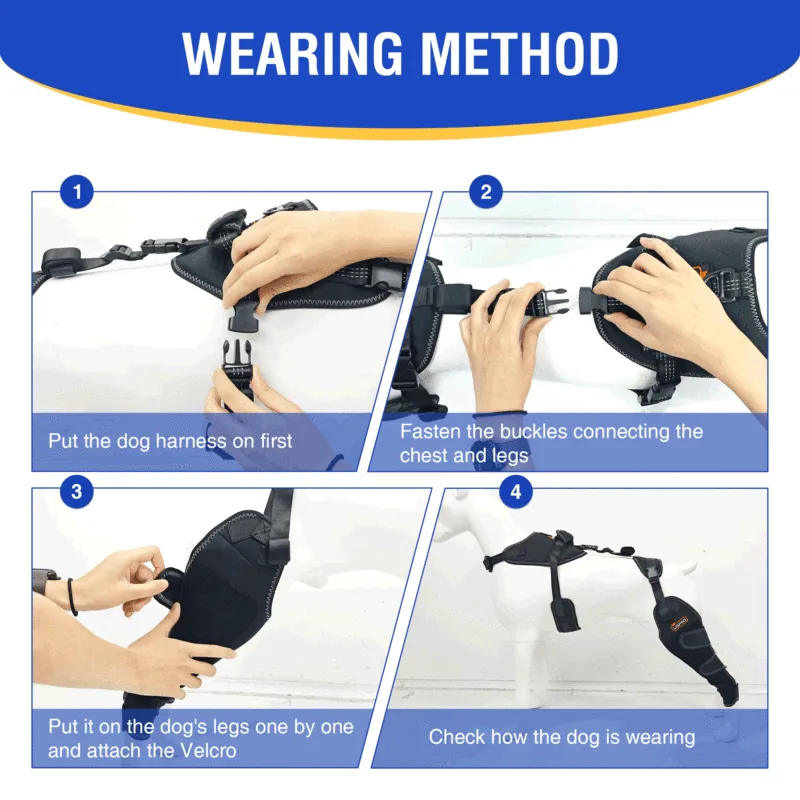 WEARING METHOD

1

Put the dog harness on first

2

Fasten the buckles connecting the chest and legs

3

Put it on the dog's legs one by one and attach the Velcro

4

Check how the dog is wearing