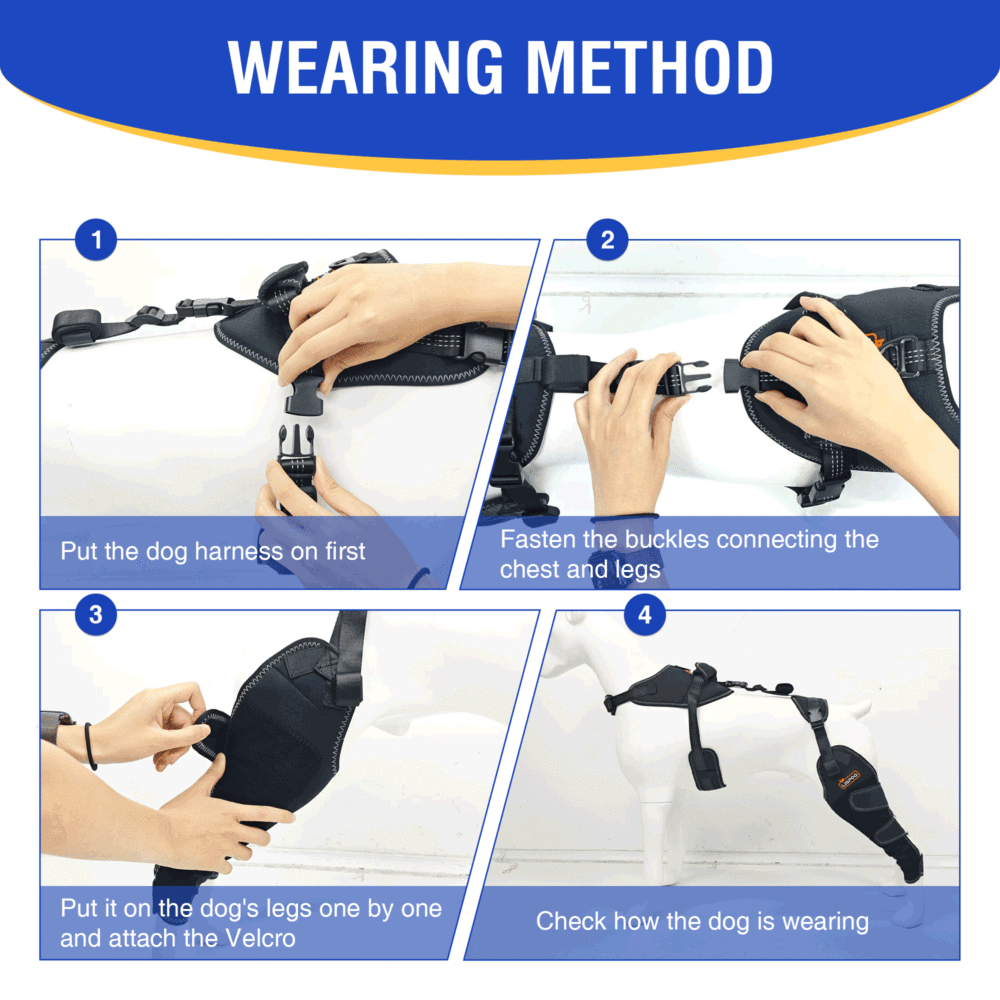 WEARING METHOD

1

Put the dog harness on first

2

Fasten the buckles connecting the chest and legs

3

Put it on the dog's legs one by one and attach the Velcro

4

Check how the dog is wearing