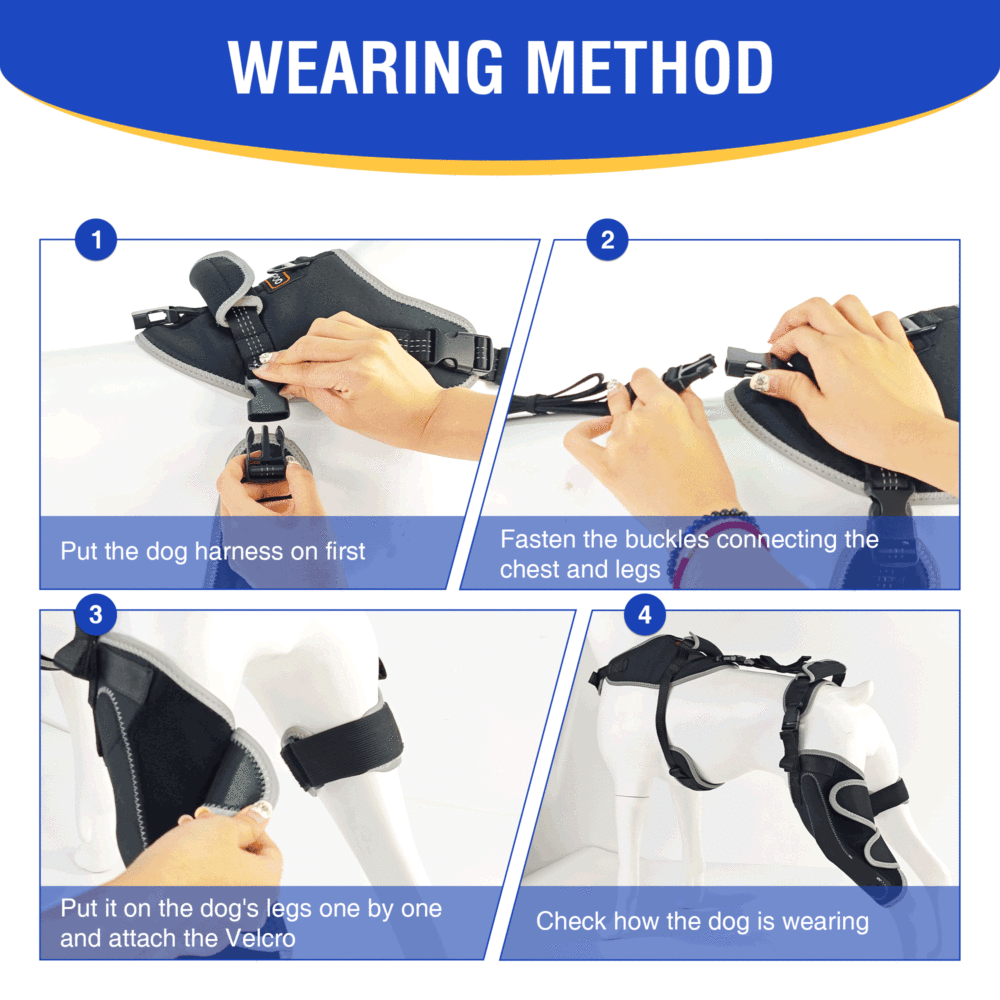 WEARING METHOD

1

Put the dog harness on first

2

Fasten the buckles connecting the chest and legs

3

Put it on the dog's legs one by one and attach the Velcro

4

Check how the dog is wearing