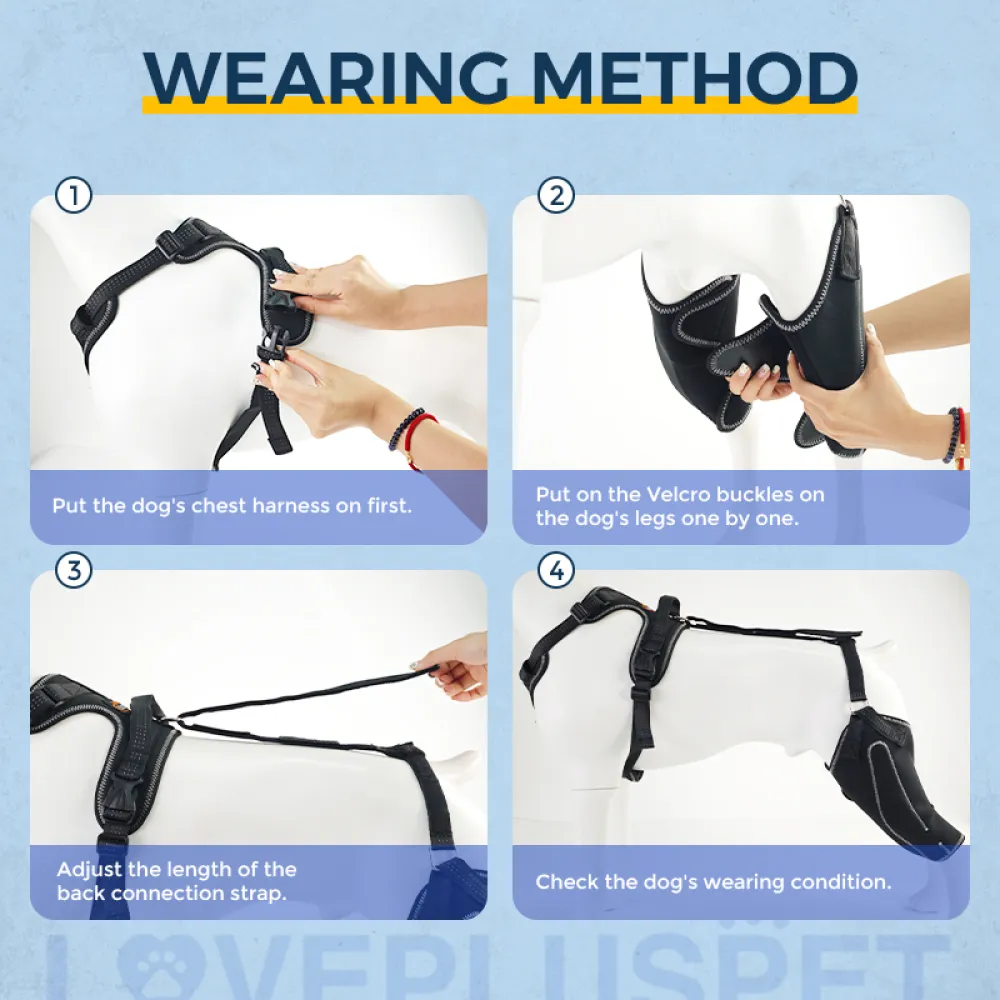 WEARING METHOD

1

Put the dog's chest harness on first.

2

Put on the Velcro buckles on the dog's legs one by one.

3

Adjust the length of the back connection strap.

4

Check the dog's wearing condition.

LOVEPLUSPET