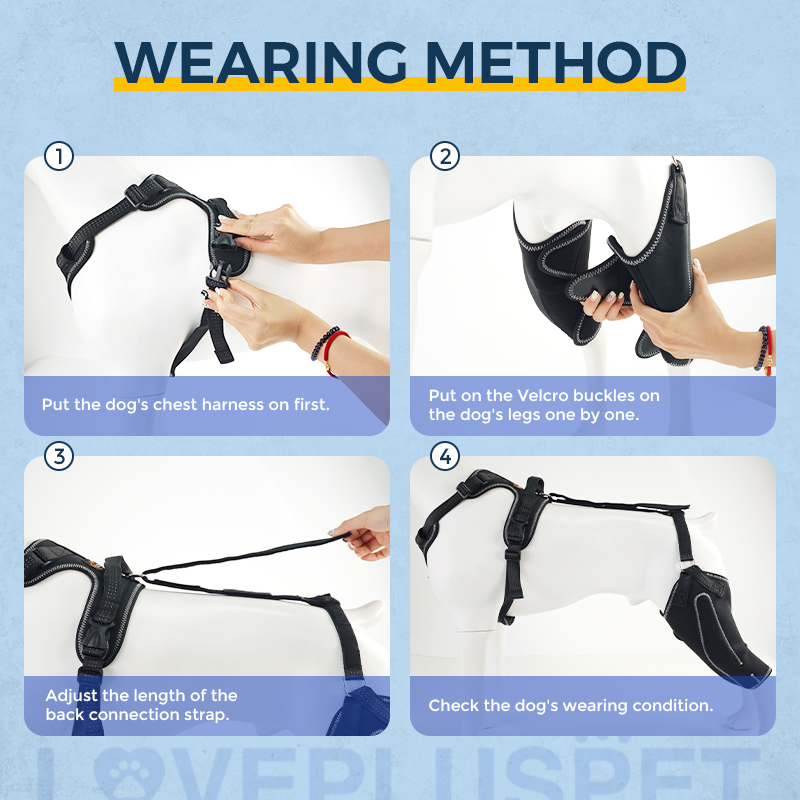 WEARING METHOD

1

Put the dog's chest harness on first.

2

Put on the Velcro buckles on the dog's legs one by one.

3

Adjust the length of the back connection strap.

4

Check the dog's wearing condition.

LOVEPLUSPET