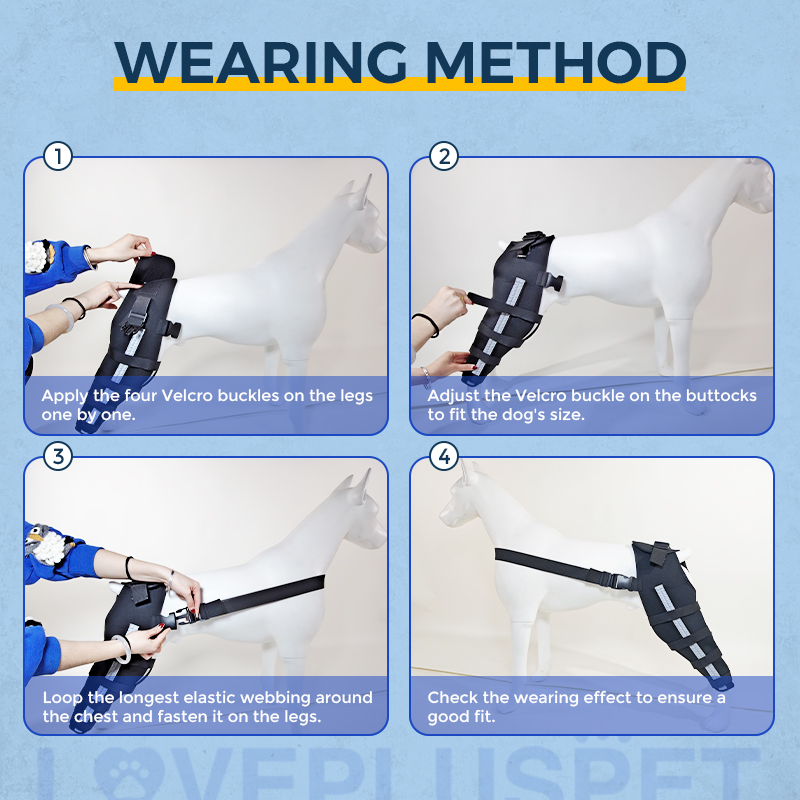 WEARING METHOD

1

Apply the four Velcro buckles on the legs one by one.

2

Adjust the Velcro buckle on the buttocks to fit the dog's size.

3

Loop the longest elastic webbing around the chest and fasten it on the legs.

4

Check the wearing effect to ensure a good fit.

LOVEPLUSPET