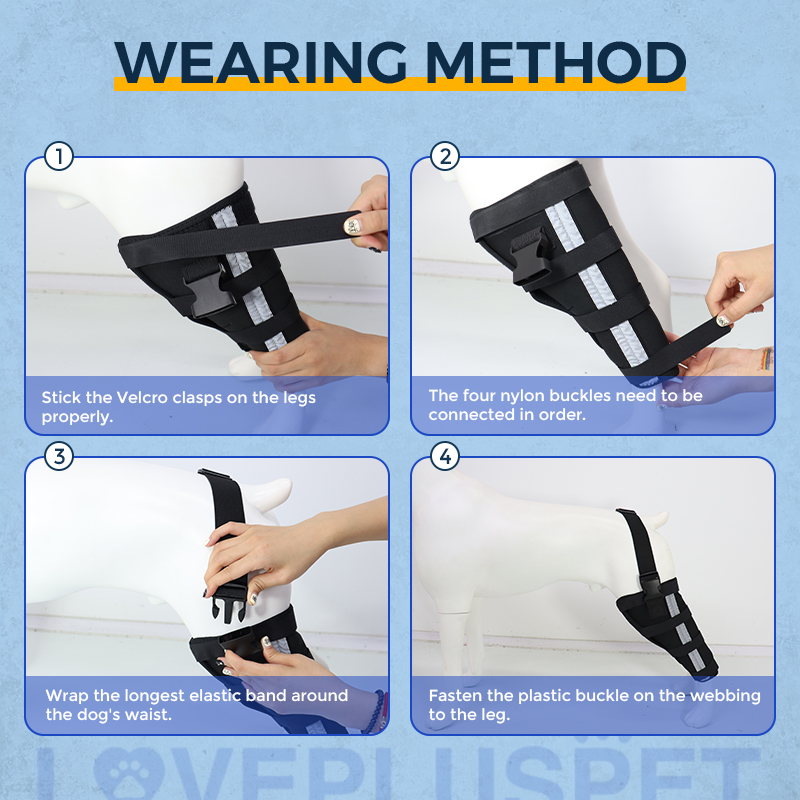 WEARING METHOD

1

Stick the Velcro clasps on the legs properly.

2

The four nylon buckles need to be connected in order.

3

Wrap the longest elastic band around the dog's waist.

4

Fasten the plastic buckle on the webbing to the leg.

LOVEPLUSPET