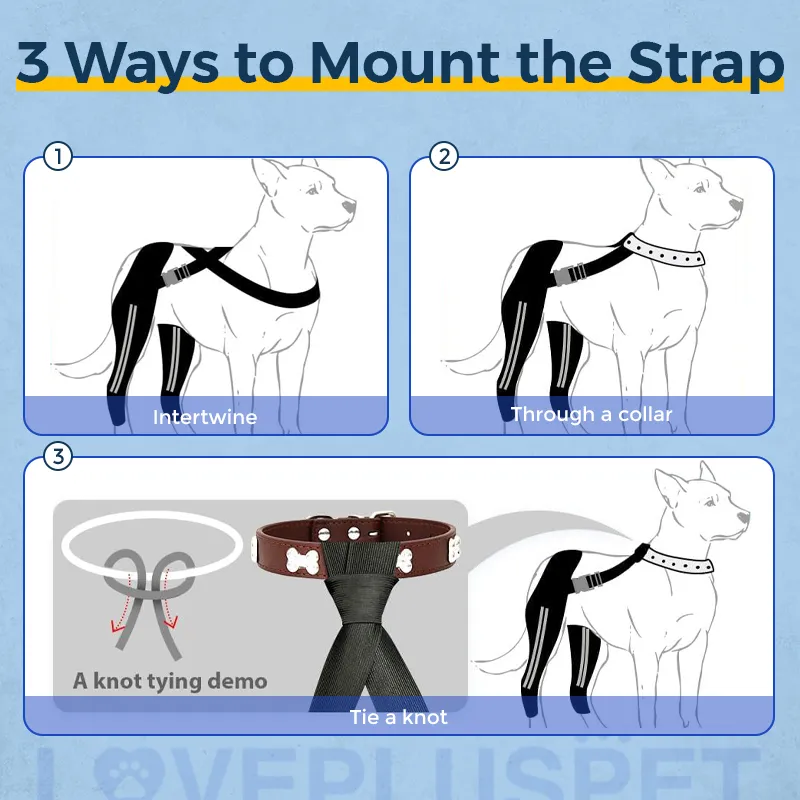 3 Ways to Mount the Strap

1

Intertwine

2

Through a collar

3

A knot tying demo

Tie a knot

LOVEPLUSPET