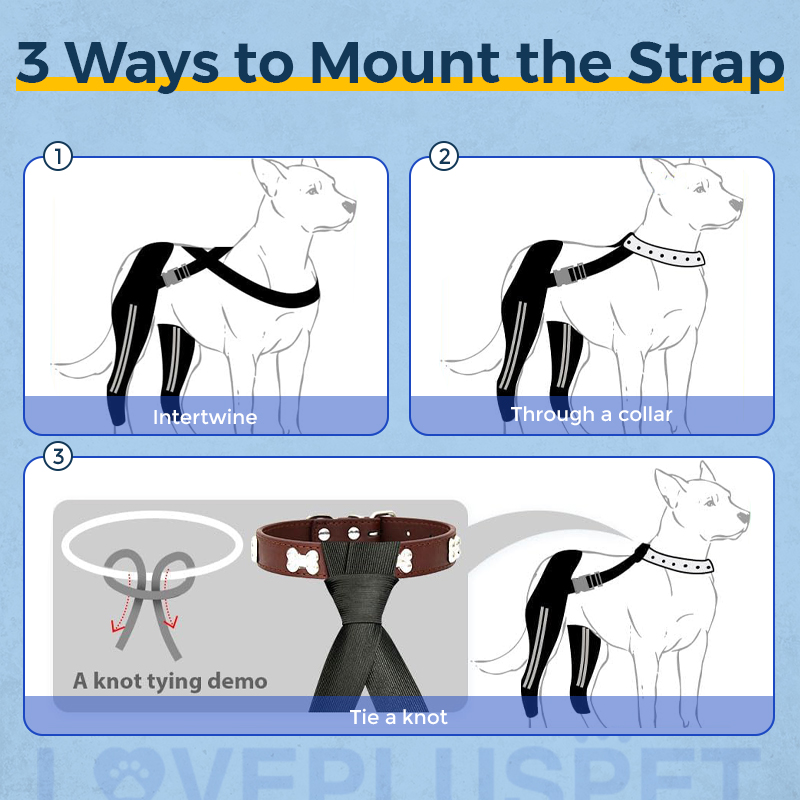 3 Ways to Mount the Strap

1

Intertwine

2

Through a collar

3

A knot tying demo

Tie a knot

LOVEPLUSPET