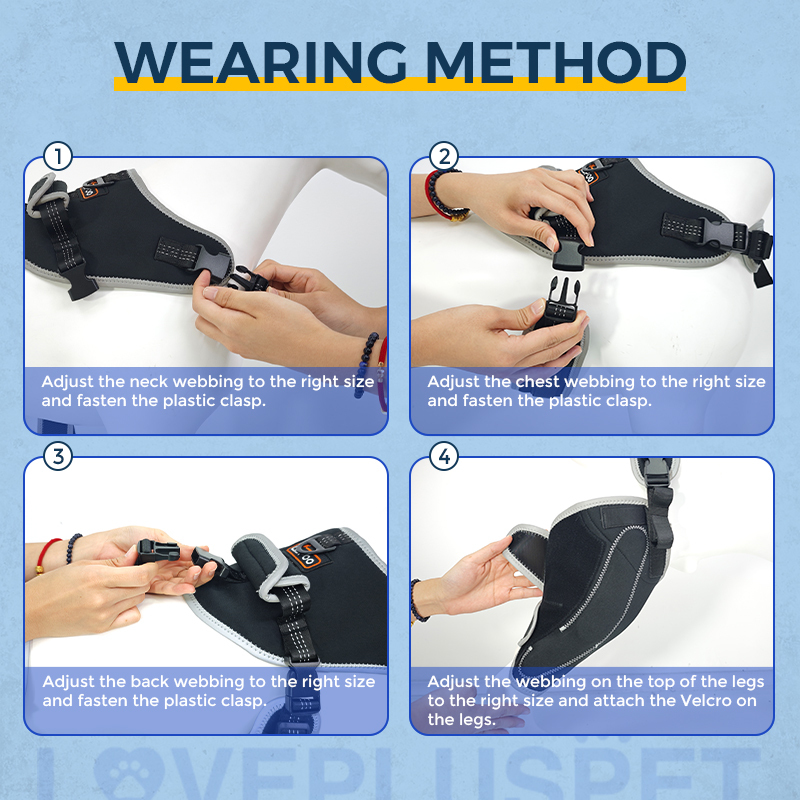 WEARING METHOD

1

Adjust the neck webbing to the right size and fasten the plastic clasp.

2

Adjust the chest webbing to the right size and fasten the plastic clasp.

3

Adjust the back webbing to the right size and fasten the plastic clasp.

4

Adjust the webbing on the top of the legs to the right size and attach the Velcro on the legs.

LOVEPLUSPET