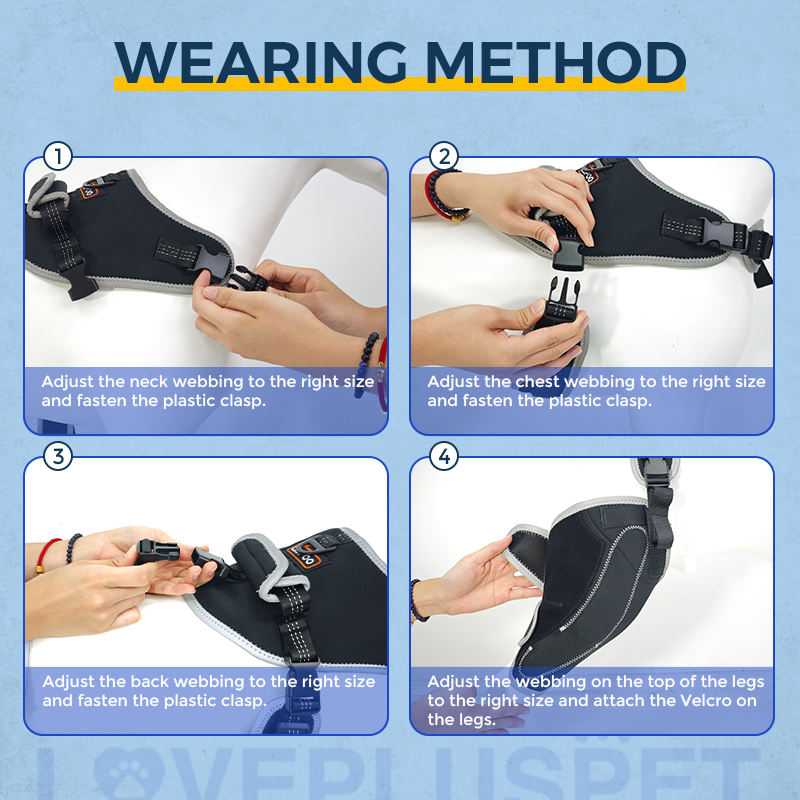 WEARING METHOD

1

Adjust the neck webbing to the right size and fasten the plastic clasp.

2

Adjust the chest webbing to the right size and fasten the plastic clasp.

3

Adjust the back webbing to the right size and fasten the plastic clasp.

4

Adjust the webbing on the top of the legs to the right size and attach the Velcro on the legs.

LOVEPLUSPET