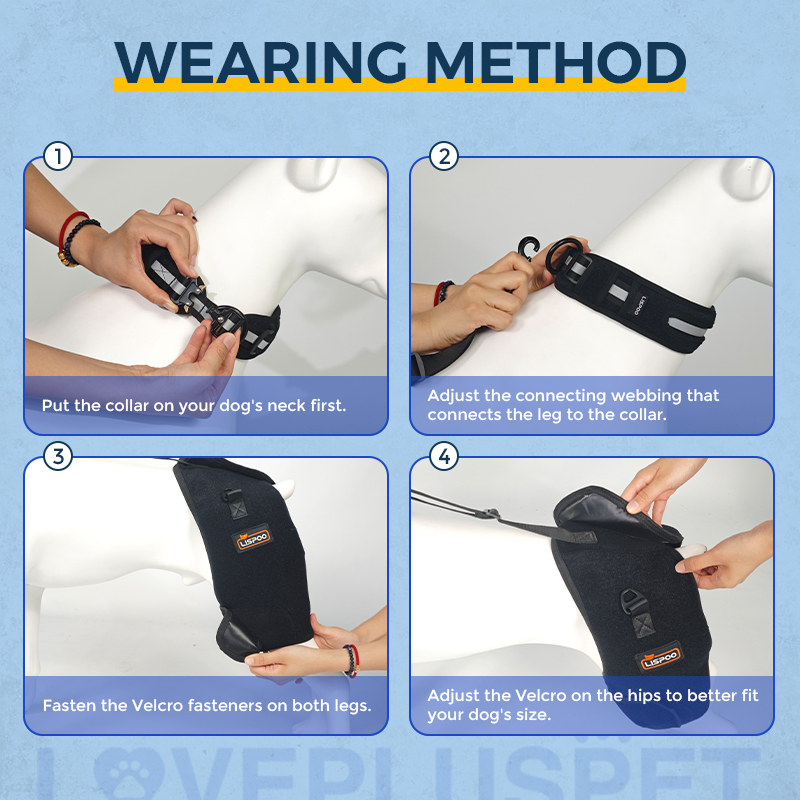 WEARING METHOD

1

Put the collar on your dog's neck first.

2

LISPOO

Adjust the connecting webbing that connects the leg to the collar.

3

LISPOO

Fasten the Velcro fasteners on both legs.

4

LISPOO

Adjust the Velcro on the hips to better fit your dog's size.

LOVEPLUSPET