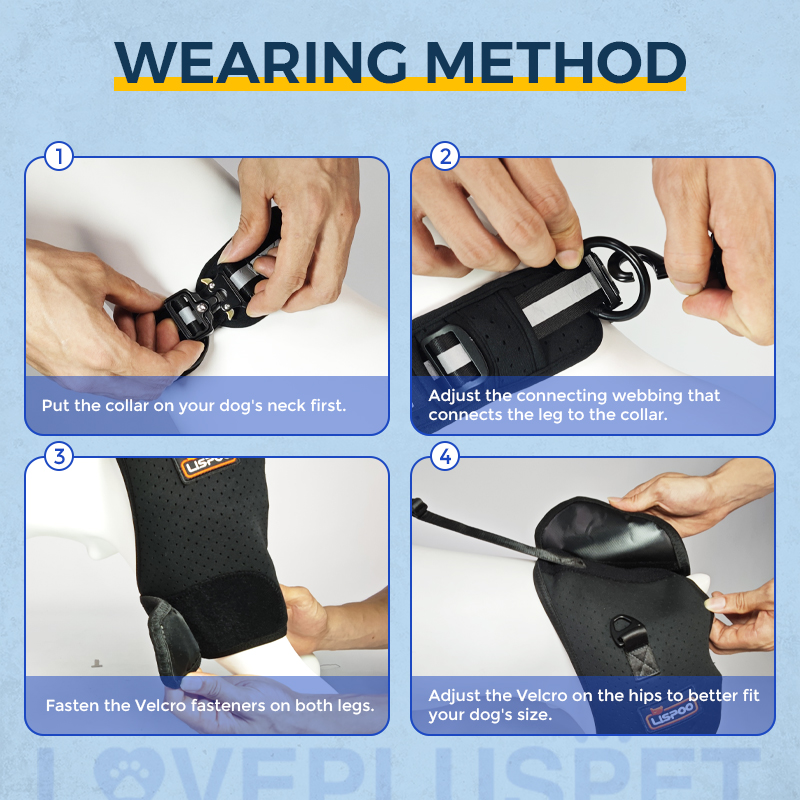 WEARING METHOD

1
Put the collar on your dog's neck first.

2
Adjust the connecting webbing that connects the leg to the collar.

3
LISPOO
Fasten the Velcro fasteners on both legs.

4
Adjust the Velcro on the hips to better fit your dog's size.
LISPOO

LOVEPLUSPET