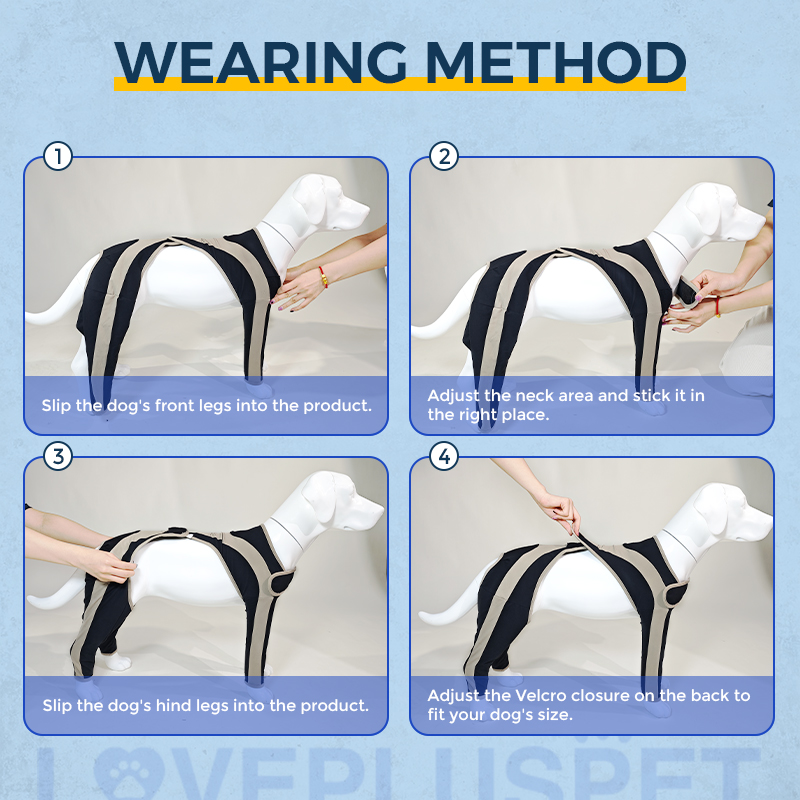 WEARING METHOD

1
Slip the dog's front legs into the product.

2
Adjust the neck area and stick it in the right place.

3
Slip the dog's hind legs into the product.

4
Adjust the Velcro closure on the back to fit your dog's size.

LOVEPLUSPET