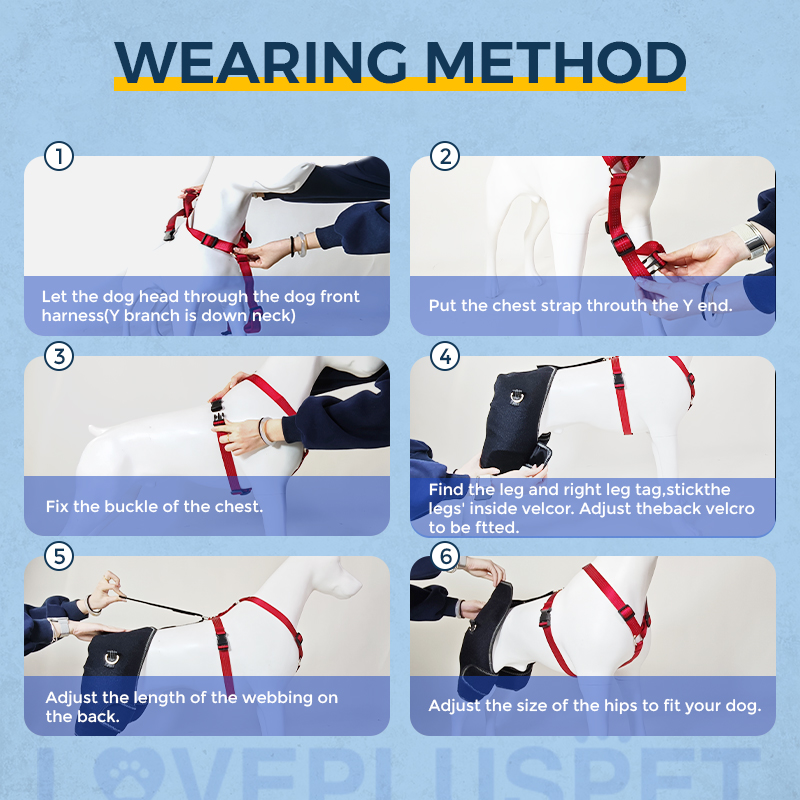 WEARING METHOD

1

Let the dog head through the dog front harness(Y branch is down neck)

2

Put the chest strap throuth the Y end.

3

Fix the buckle of the chest.

4

Find the leg and right leg tag,stickthe legs' inside velcor. Adjust theback velcro to be ftted.

5

Adjust the length of the webbing on the back.

6

Adjust the size of the hips to fit your dog.

LOVEPLUSPET