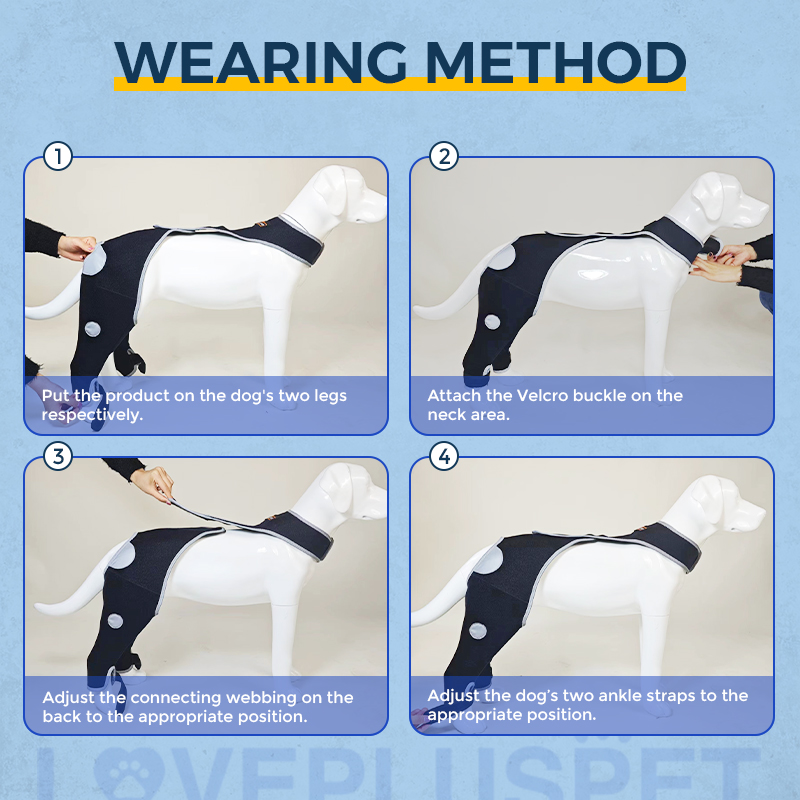 WEARING METHOD

1

Put the product on the dog's two legs respectively.

2

Attach the Velcro buckle on the neck area.

3

Adjust the connecting webbing on the back to the appropriate position.

4

Adjust the dog's two ankle straps to the appropriate position.

LOVEPLUSPET