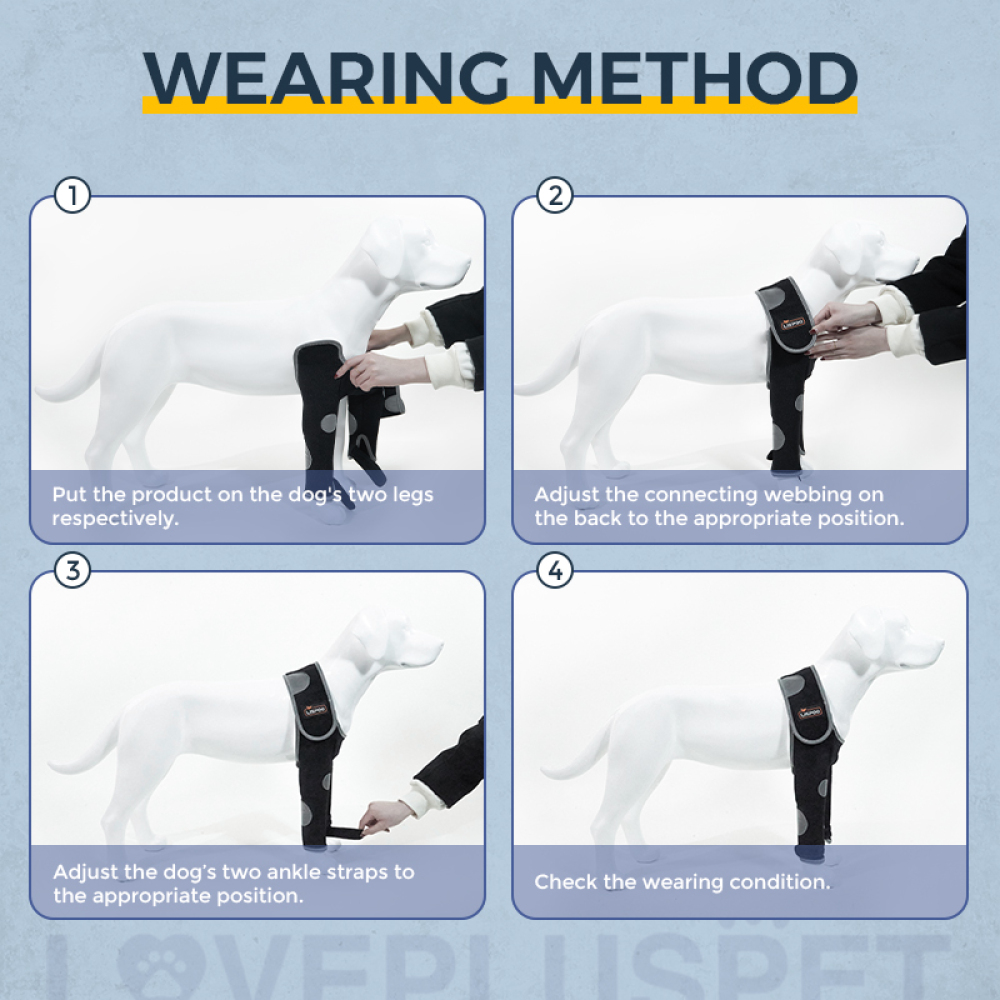 WEARING METHOD

1

Put the product on the dog's two legs respectively.

2

Adjust the connecting webbing on the back to the appropriate position.

3

Adjust the dog's two ankle straps to the appropriate position.

4

Check the wearing condition.

LOVEPLUSPET