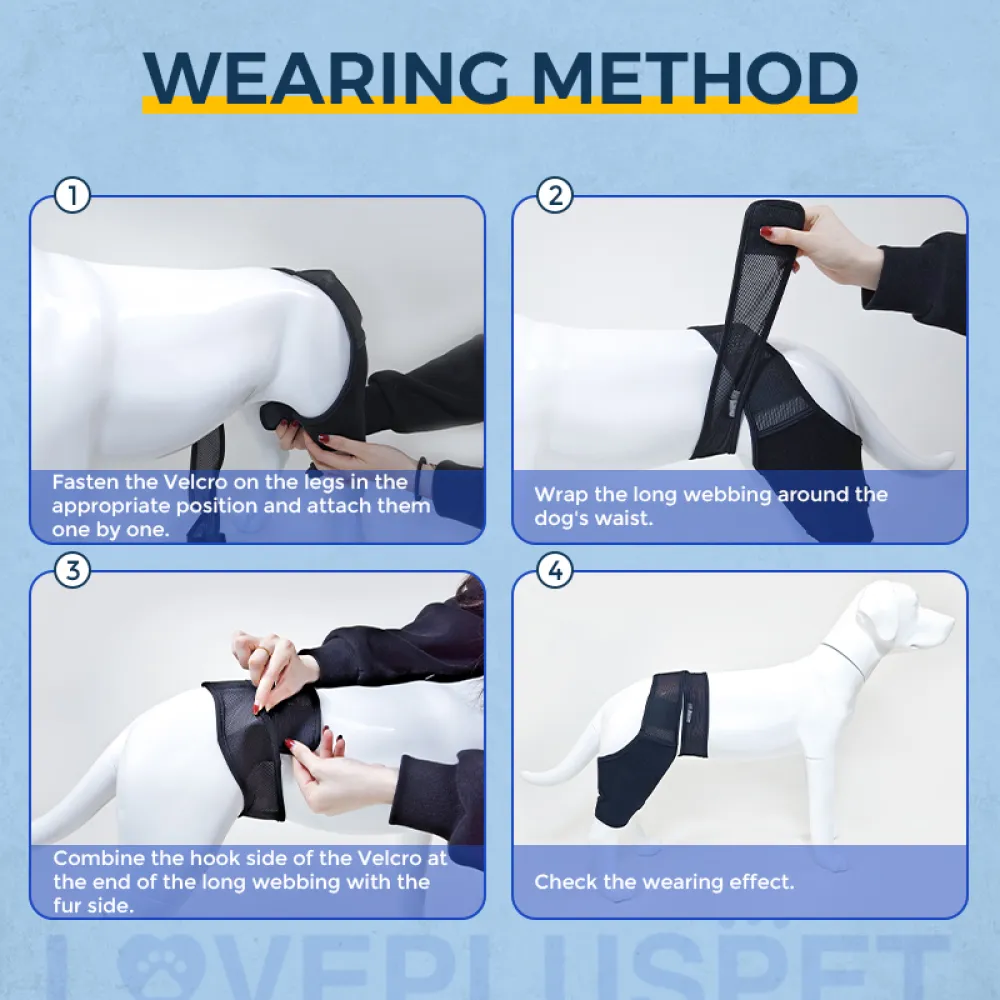 WEARING METHOD

1

Fasten the Velcro on the legs in the appropriate position and attach them one by one.

2

Wrap the long webbing around the dog's waist.

3

Combine the hook side of the Velcro at the end of the long webbing with the fur side.

4

Check the wearing effect.

LOVEPLUSPET