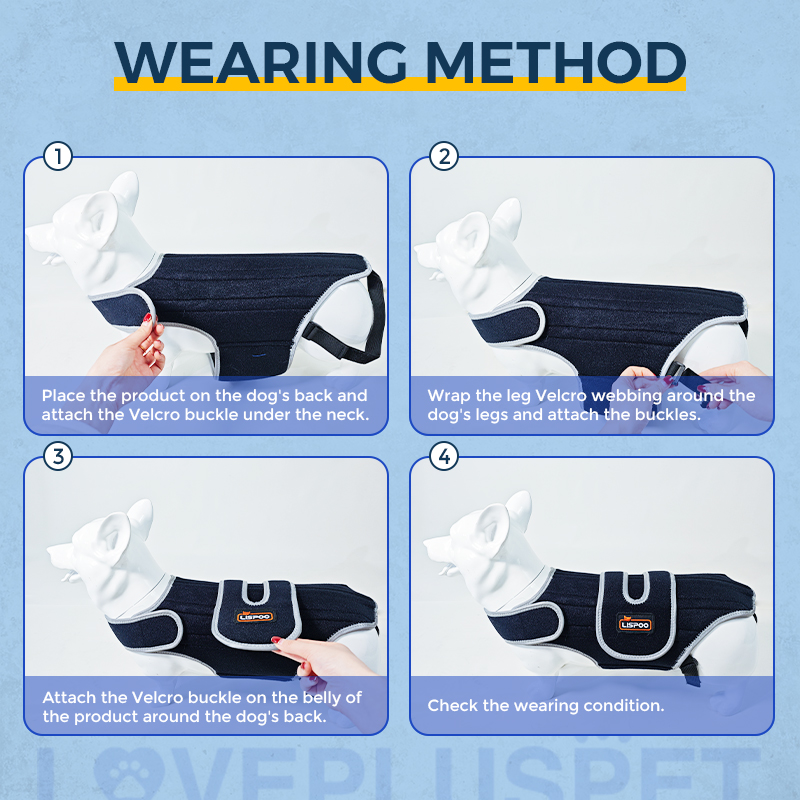 WEARING METHOD

1

Place the product on the dog's back and attach the Velcro buckle under the neck.

2

Wrap the leg Velcro webbing around the dog's legs and attach the buckles.

3

LISPOO

Attach the Velcro buckle on the belly of the product around the dog's back.

4

LISPOO

Check the wearing condition.

LOVEPLUSPET