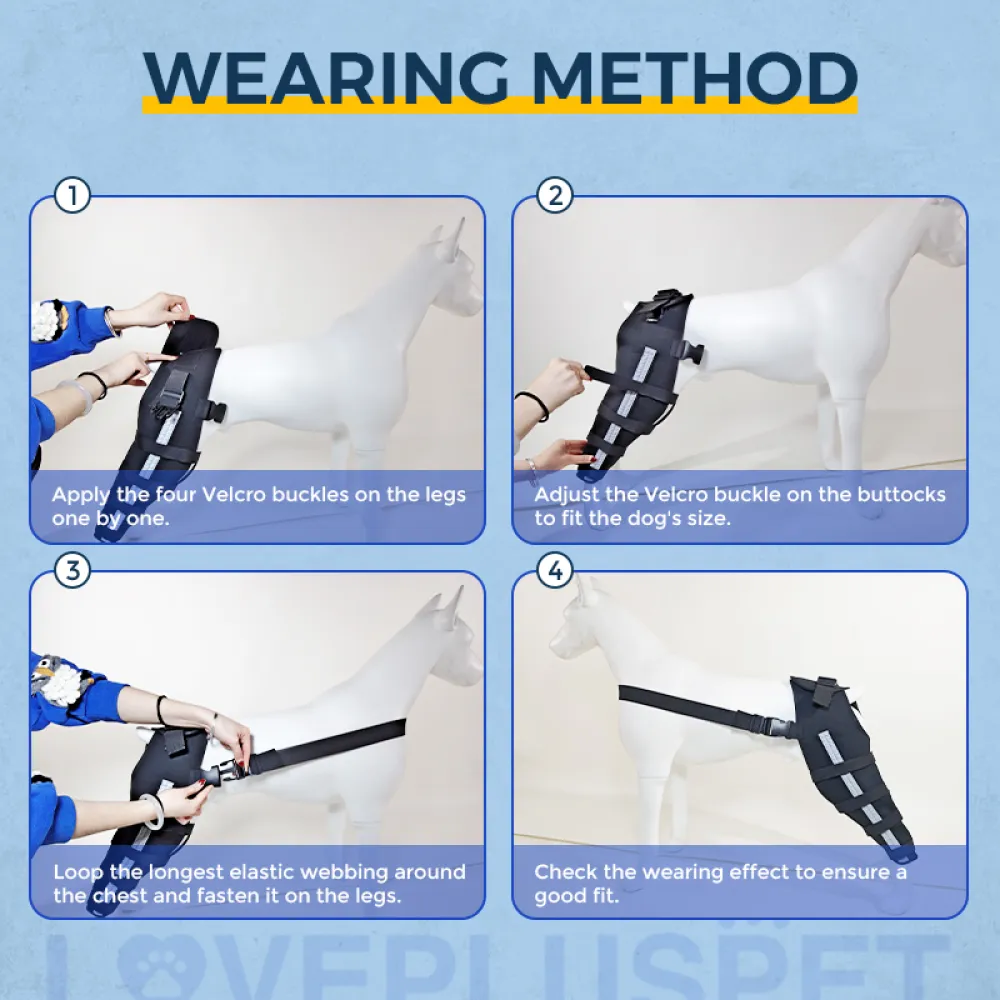 WEARING METHOD

1

Apply the four Velcro buckles on the legs one by one.

2

Adjust the Velcro buckle on the buttocks to fit the dog's size.

3

Loop the longest elastic webbing around the chest and fasten it on the legs.

4

Check the wearing effect to ensure a good fit.

LOVEPLUSPET