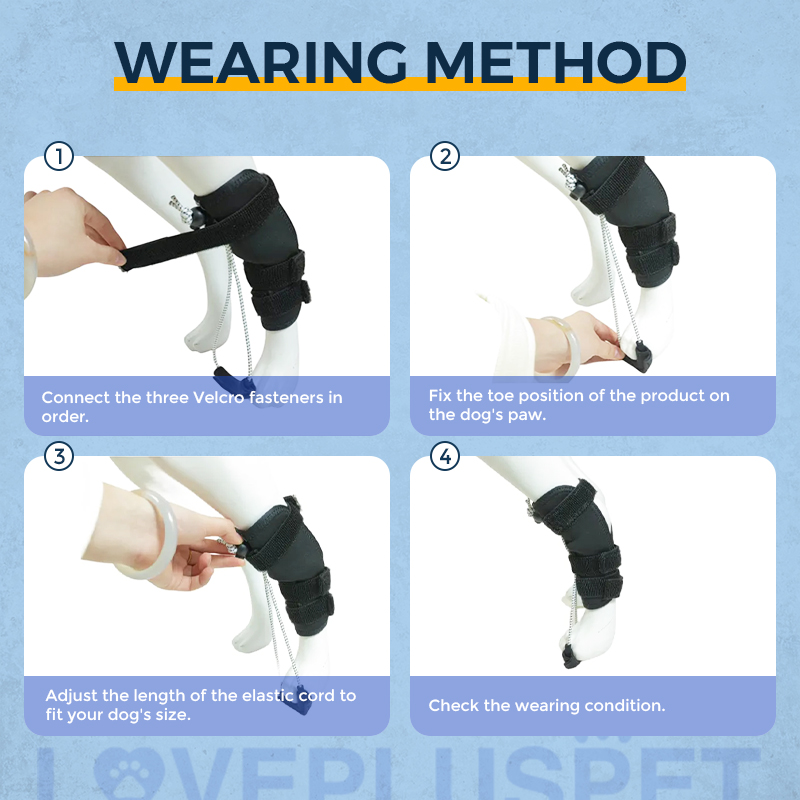 WEARING METHOD

1

Connect the three Velcro fasteners in order.

2

Fix the toe position of the product on the dog's paw.

3

Adjust the length of the elastic cord to fit your dog's size.

4

Check the wearing condition.

LOVEPLUSPET