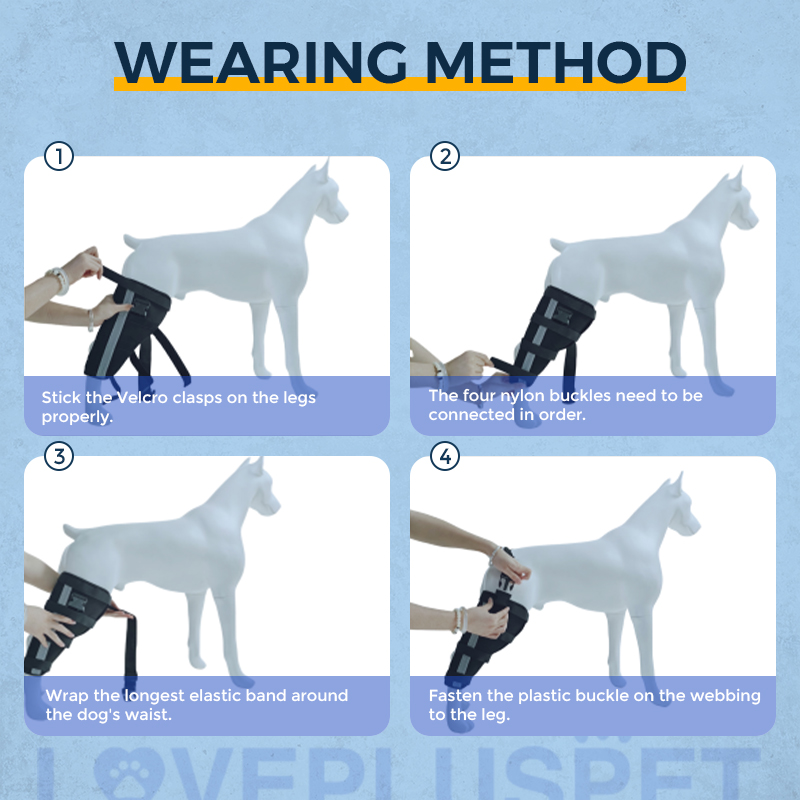 WEARING METHOD

1

Stick the Velcro clasps on the legs properly.

2

The four nylon buckles need to be connected in order.

3

Wrap the longest elastic band around the dog's waist.

4

Fasten the plastic buckle on the webbing to the leg.

LOVEPLUSPET