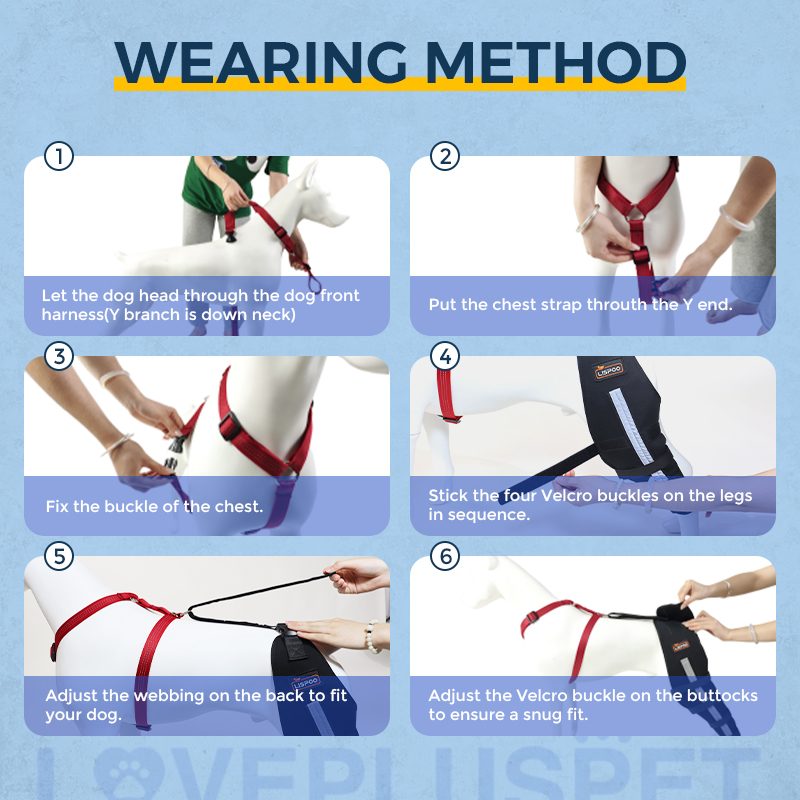 WEARING METHOD

①

Let the dog head through the dog front harness(Y branch is down neck)

②

Put the chest strap throuth the Y end.

③

Fix the buckle of the chest.

④

LISPOO

Stick the four Velcro buckles on the legs in sequence.

⑤

LISPOO

Adjust the webbing on the back to fit your dog.

⑥

LISPOO

Adjust the Velcro buckle on the buttocks to ensure a snug fit.

LOVEPLUSPET