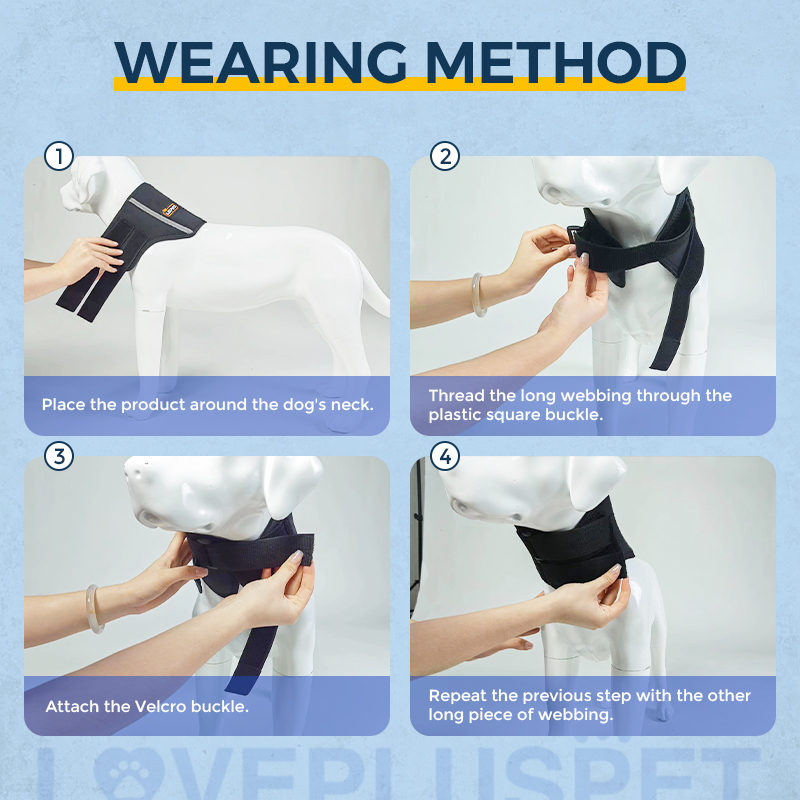 WEARING METHOD

1

Place the product around the dog's neck.

2

Thread the long webbing through the plastic square buckle.

3

Attach the Velcro buckle.

4

Repeat the previous step with the other long piece of webbing.

LOVEPLUSPET