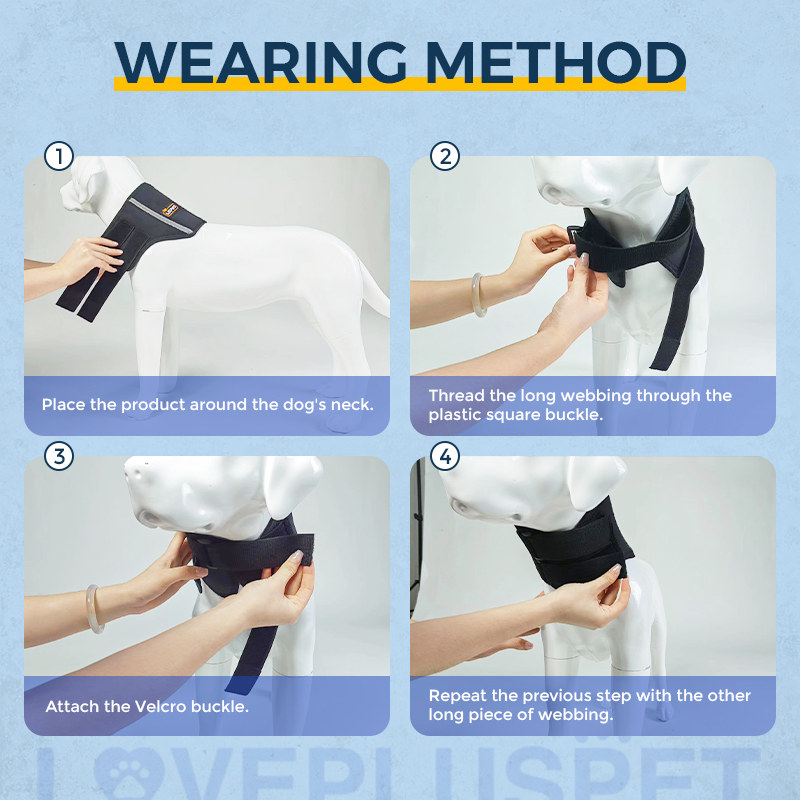 WEARING METHOD

1

Place the product around the dog's neck.

2

Thread the long webbing through the plastic square buckle.

3

Attach the Velcro buckle.

4

Repeat the previous step with the other long piece of webbing.

LOVEPLUSPET